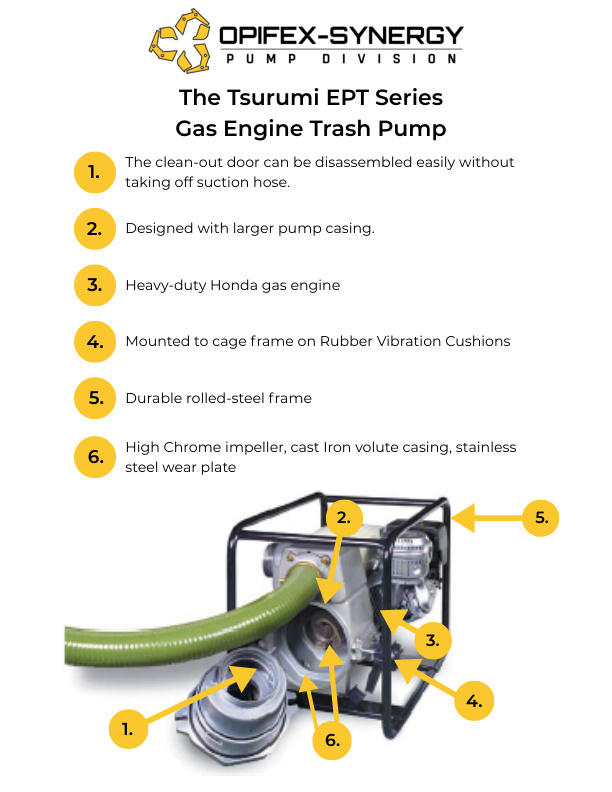 OPIFEX-SYNERGY
PUMP DIVISION

The Tsurumi EPT Series
Gas Engine Trash Pump

1. The clean-out door can be disassembled easily without taking off suction hose.

2. Designed with larger pump casing.

3. Heavy-duty Honda gas engine

4. Mounted to cage frame on Rubber Vibration Cushions

5. Durable rolled-steel frame

6. High Chrome impeller, cast Iron volute casing, stainless steel wear plate

2.
5.
3.
4.
1.
6.