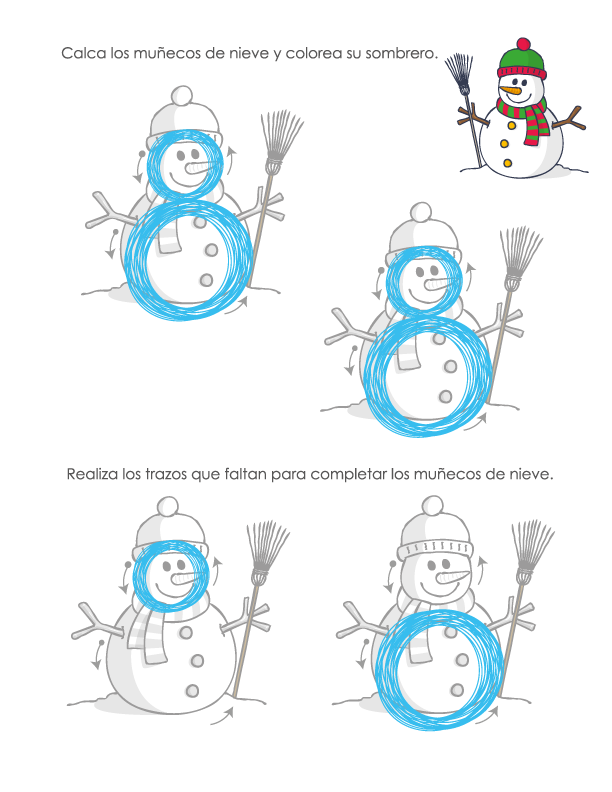 Calca los muñecos de nieve y colorea su sombrero.

Realiza los trazos que faltan para completar los muñecos de nieve.