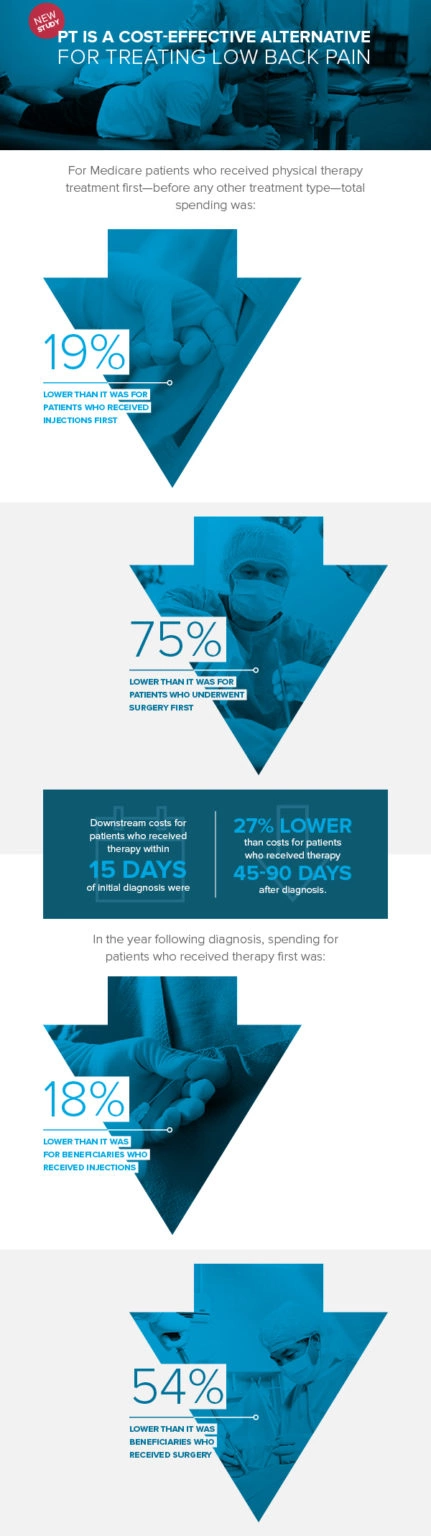 NEW STUDY

PT IS A COST-EFFECTIVE ALTERNATIVE FOR TREATING LOW BACK PAIN

For Medicare patients who received physical therapy treatment first—before any other treatment type—total spending was:

19%
LOWER THAN IT WAS FOR PATIENTS WHO RECEIVED INJECTIONS FIRST

75%
LOWER THAN IT WAS FOR PATIENTS WHO UNDERWENT SURGERY FIRST

Downstream costs for patients who received therapy within 15 DAYS of initial diagnosis were

27% LOWER than costs for patients who received therapy 45-90 DAYS after diagnosis.

In the year following diagnosis, spending for patients who received therapy first was:

18%
LOWER THAN IT WAS FOR BENEFICIARIES WHO RECEIVED INJECTIONS

54%
LOWER THAN IT WAS BENEFICIARIES WHO RECEIVED SURGERY