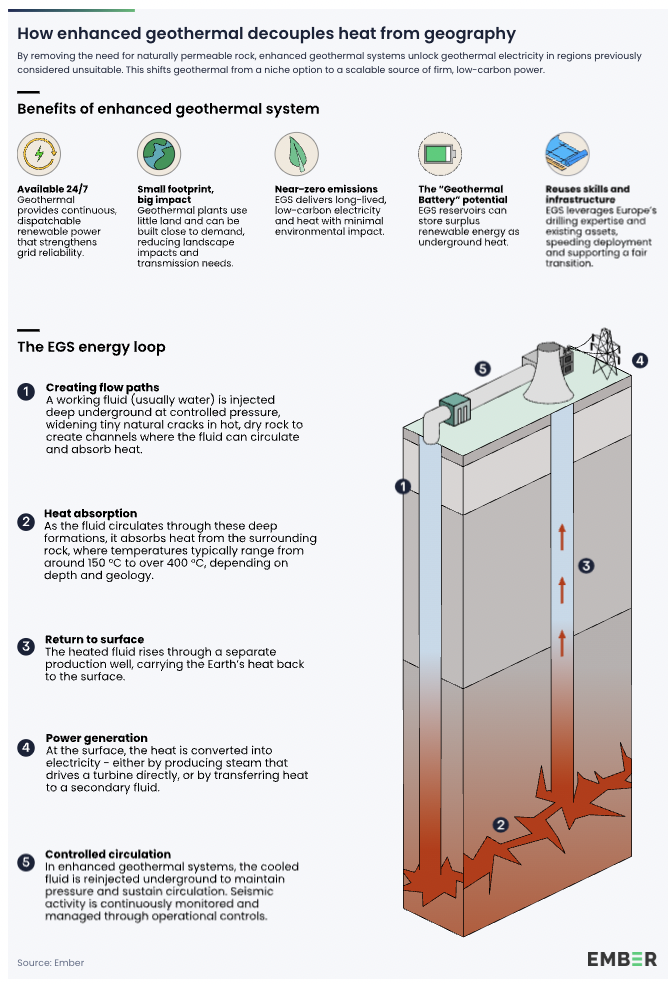 How enhanced geothermal decouples heat from geography

By removing the need for naturally permeable rock, enhanced geothermal systems unlock geothermal electricity in regions previously considered unsuitable. This shifts geothermal from a niche option to a scalable source of firm, low-carbon power.

Benefits of enhanced geothermal system

Available 24/7
Geothermal provides continuous, dispatchable renewable power that strengthens grid reliability.

Small footprint, big impact
Geothermal plants use little land and can be built close to demand, reducing landscape impacts and transmission needs.

Near-zero emissions
EGS delivers long-lived, low-carbon electricity and heat with minimal environmental impact.

The "Geothermal Battery" potential
EGS reservoirs can store surplus renewable energy as underground heat.

Reuses skills and infrastructure
EGS leverages Europe's drilling expertise and existing assets, speeding deployment and supporting a fair transition.

The EGS energy loop

1 Creating flow paths
A working fluid (usually water) is injected deep underground at controlled pressure, widening tiny natural cracks in hot, dry rock to create channels where the fluid can circulate and absorb heat.

2 Heat absorption
As the fluid circulates through these deep formations, it absorbs heat from the surrounding rock, where temperatures typically range from around 150 °C to over 400 °C, depending on depth and geology.

3 Return to surface
The heated fluid rises through a separate production well, carrying the Earth's heat back to the surface.

4 Power generation
At the surface, the heat is converted into electricity - either by producing steam that drives a turbine directly, or by transferring heat to a secondary fluid.

5 Controlled circulation
In enhanced geothermal systems, the cooled fluid is reinjected underground to maintain pressure and sustain circulation. Seismic activity is continuously monitored and managed through operational controls.

5
4
1
3
2

Source: Ember

EMBER