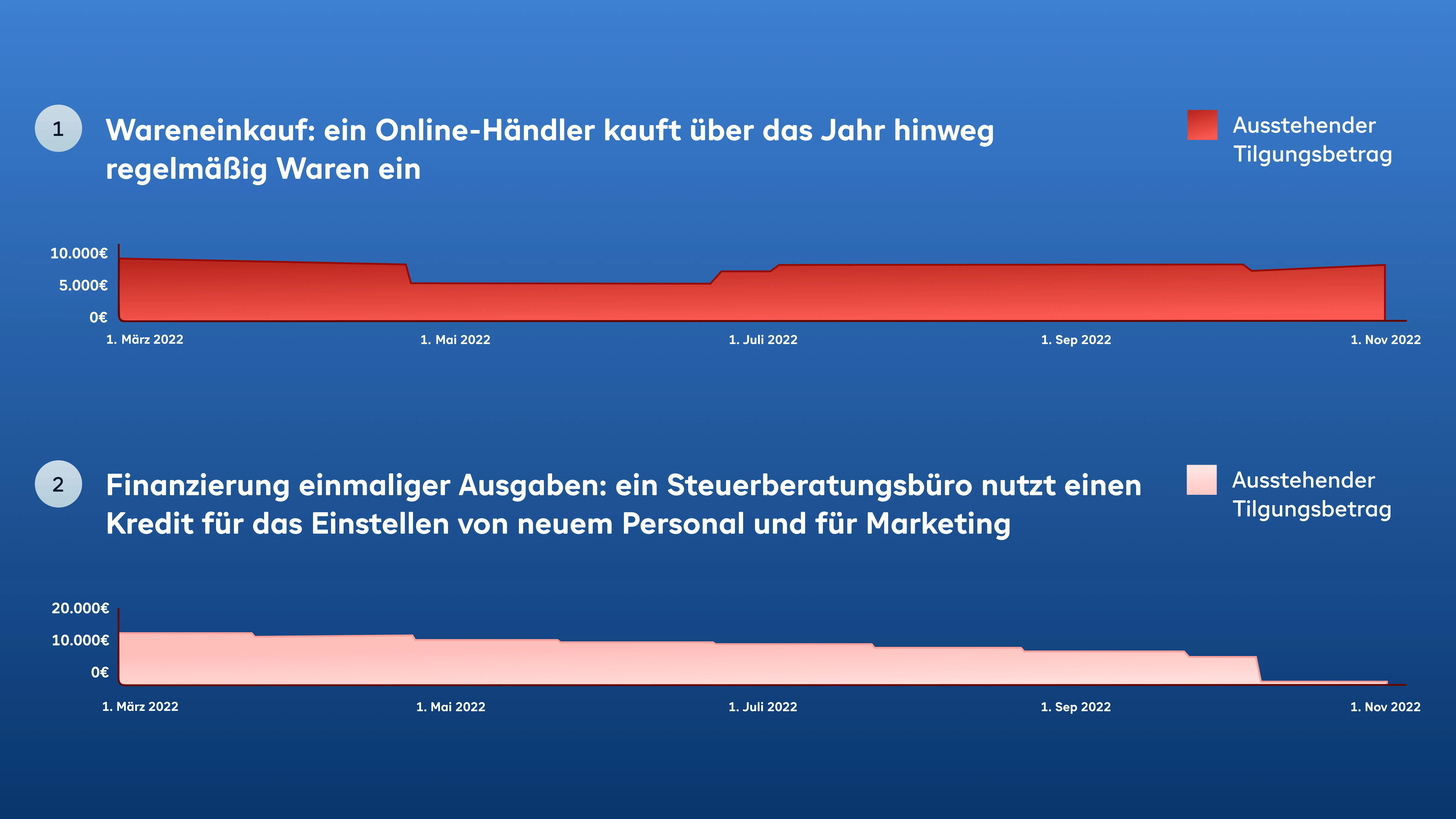 1

Wareneinkauf: ein Online-Händler kauft über das Jahr hinweg regelmäßig Waren ein

Ausstehender Tilgungsbetrag

10.000€
5.000€
0€

1. März 2022
1. Mai 2022
1. Juli 2022
1. Sep 2022
1. Nov 2022

2

Finanzierung einmaliger Ausgaben: ein Steuerberatungsbüro nutzt einen Kredit für das Einstellen von neuem Personal und für Marketing

Ausstehender Tilgungsbetrag

20.000€
10.000€
0€

1. März 2022
1. Mai 2022
1. Juli 2022
1. Sep 2022
1. Nov 2022