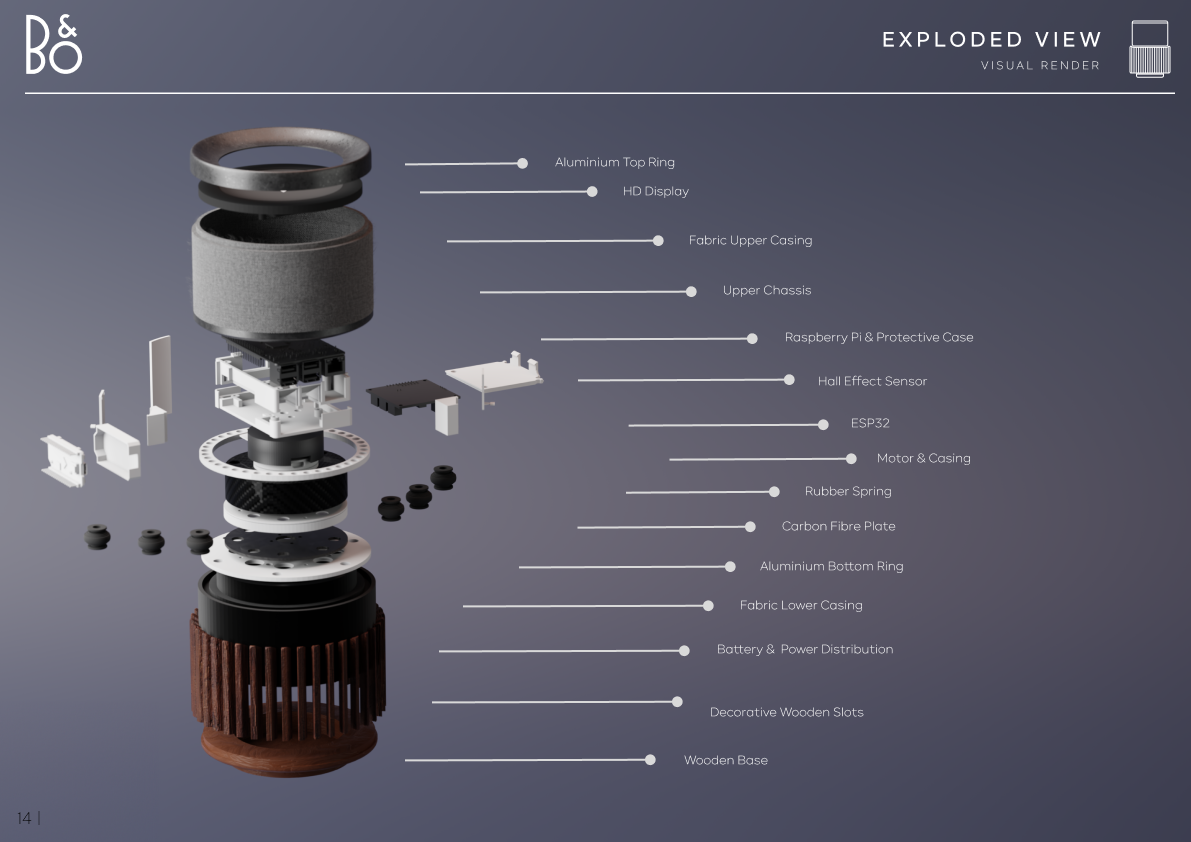 B&O

EXPLODED VIEW
VISUAL RENDER

Aluminium Top Ring
HD Display
Fabric Upper Casing
Upper Chassis
Raspberry Pi & Protective Case
Hall Effect Sensor
ESP32
Motor & Casing
Rubber Spring
Carbon Fibre Plate
Aluminium Bottom Ring
Fabric Lower Casing
Battery & Power Distribution
Decorative Wooden Slots
Wooden Base

14 |