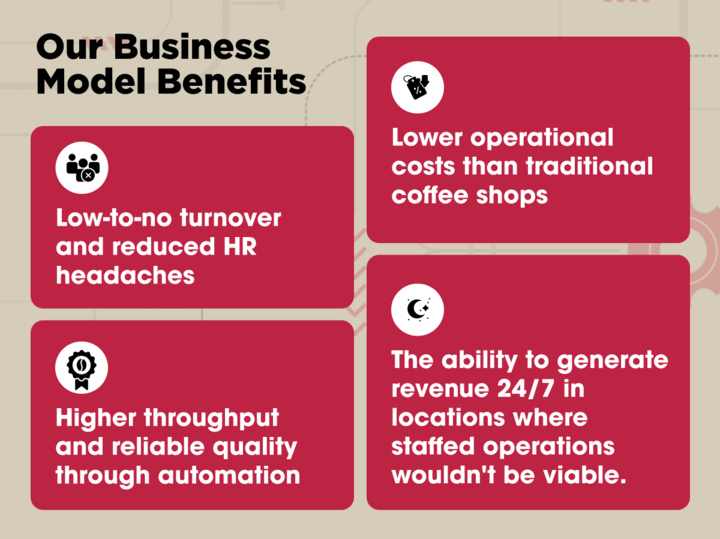 Our Business Model Benefits

Low-to-no turnover and reduced HR headaches

Higher throughput and reliable quality through automation

Lower operational costs than traditional coffee shops

The ability to generate revenue 24/7 in locations where staffed operations wouldn't be viable.