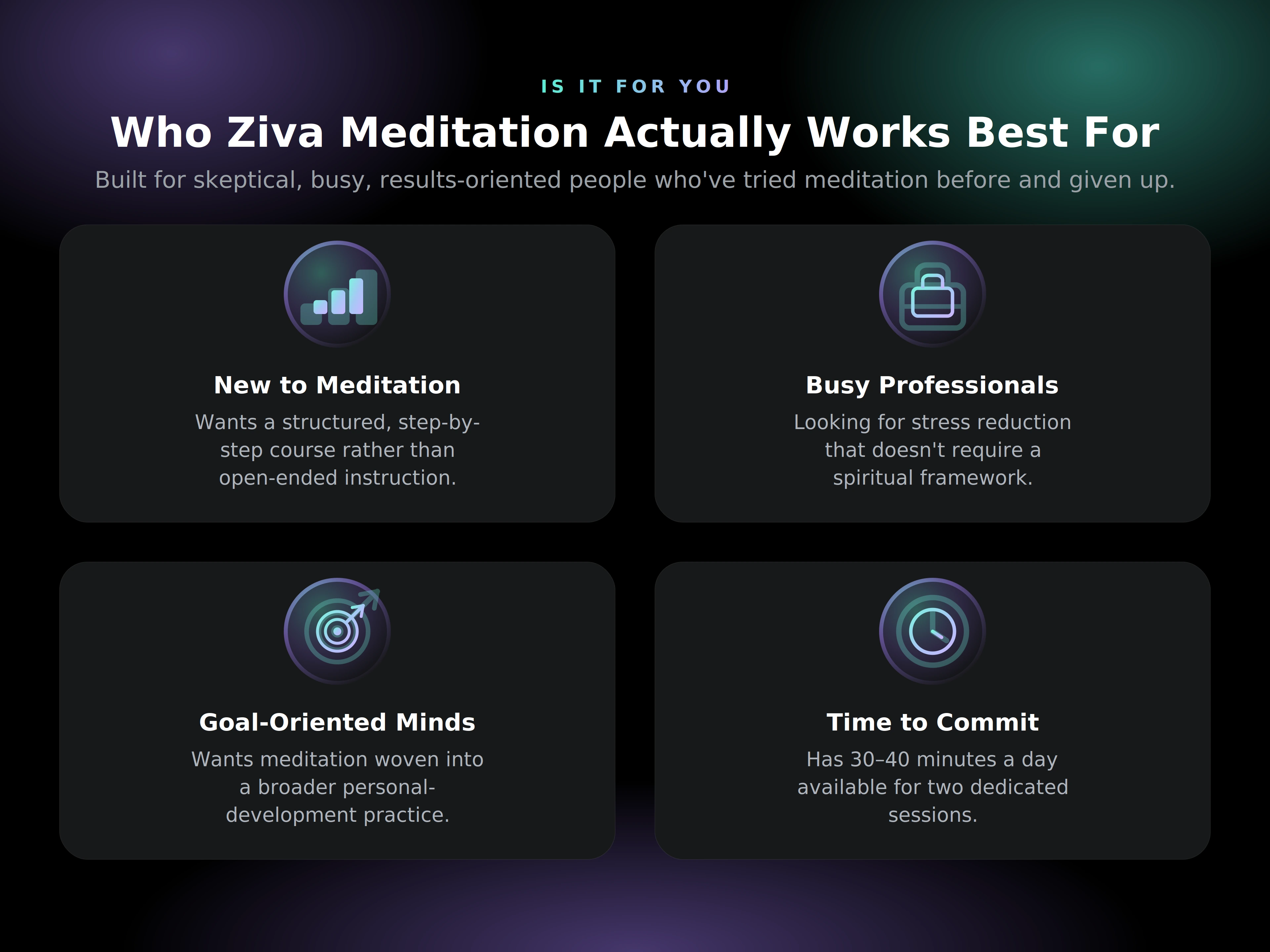 IS IT FOR YOU

Who Ziva Meditation Actually Works Best For

Built for skeptical, busy, results-oriented people who've tried meditation before and given up.

New to Meditation

Wants a structured, step-by-step course rather than open-ended instruction.

Busy Professionals

Looking for stress reduction that doesn't require a spiritual framework.

Goal-Oriented Minds

Wants meditation woven into a broader personal-development practice.

Time to Commit

Has 30–40 minutes a day available for two dedicated sessions.