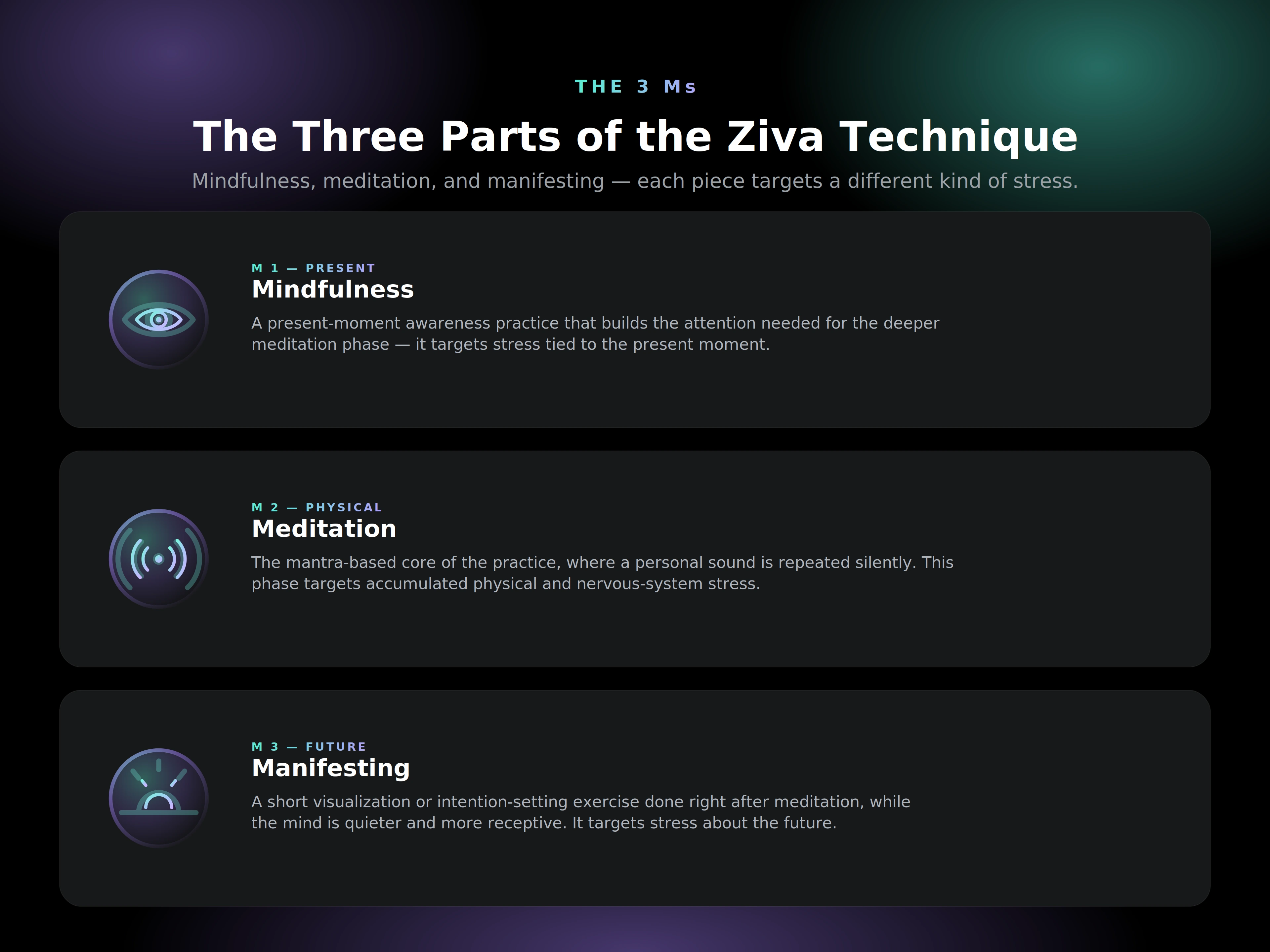 THE 3 Ms

The Three Parts of the Ziva Technique

Mindfulness, meditation, and manifesting — each piece targets a different kind of stress.

M 1 — PRESENT

Mindfulness

A present-moment awareness practice that builds the attention needed for the deeper meditation phase — it targets stress tied to the present moment.

M 2 — PHYSICAL

Meditation

The mantra-based core of the practice, where a personal sound is repeated silently. This phase targets accumulated physical and nervous-system stress.

M 3 — FUTURE

Manifesting

A short visualization or intention-setting exercise done right after meditation, while the mind is quieter and more receptive. It targets stress about the future.