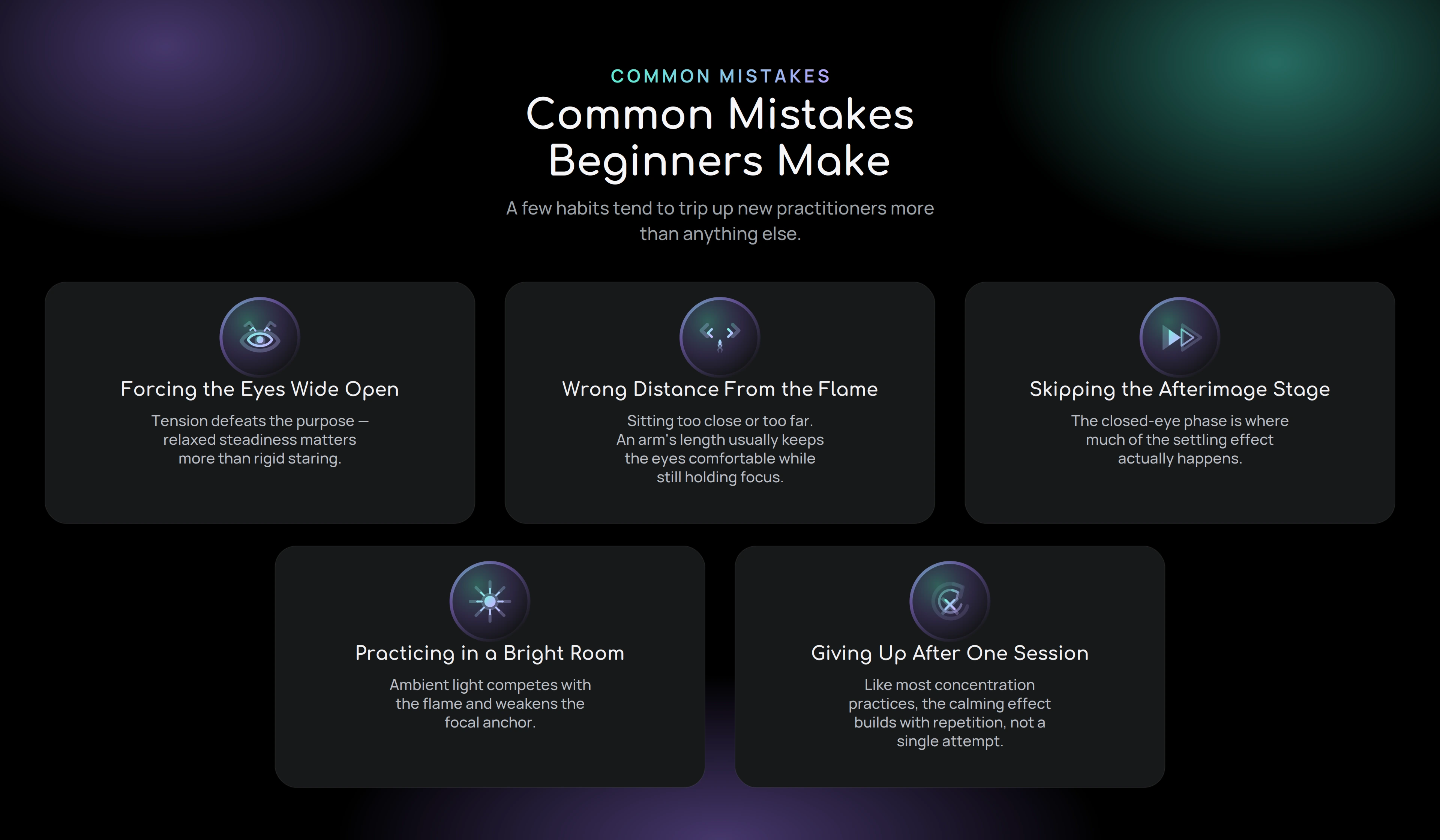 COMMON MISTAKES

Common Mistakes Beginners Make

A few habits tend to trip up new practitioners more than anything else.

Forcing the Eyes Wide Open

Tension defeats the purpose — relaxed steadiness matters more than rigid staring.

Wrong Distance From the Flame

Sitting too close or too far. An arm's length usually keeps the eyes comfortable while still holding focus.

Skipping the Afterimage Stage

The closed-eye phase is where much of the settling effect actually happens.

Practicing in a Bright Room

Ambient light competes with the flame and weakens the focal anchor.

Giving Up After One Session

Like most concentration practices, the calming effect builds with repetition, not a single attempt.