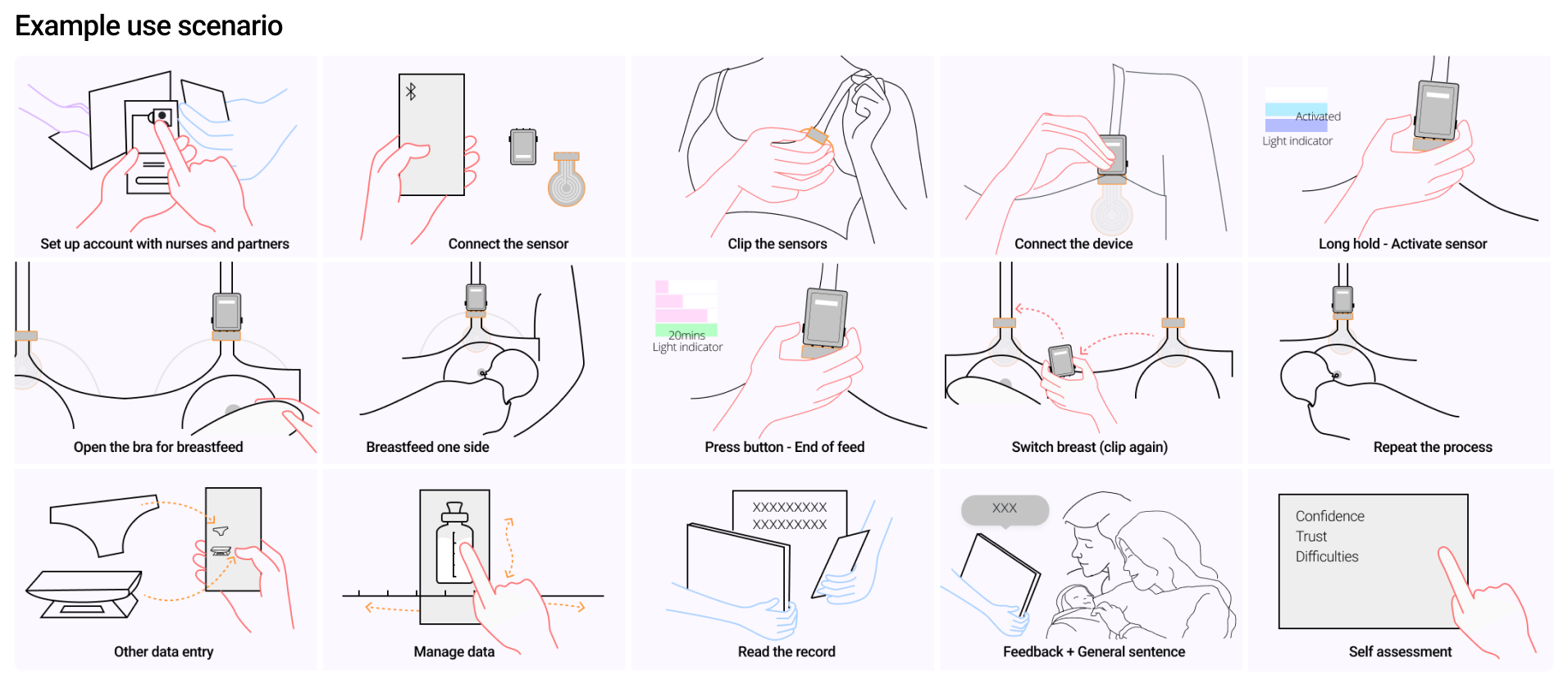 Example use scenario

Set up account with nurses and partners

Connect the sensor

Clip the sensors

Connect the device

Activated
Light indicator
Long hold - Activate sensor

Open the bra for breastfeed

Breastfeed one side

20mins
Light indicator
Press button - End of feed

Switch breast (clip again)

Repeat the process

Other data entry

Manage data

XXXXXXXXX
XXXXXXXXX
Read the record

XXX
Feedback + General sentence

Confidence
Trust
Difficulties
Self assessment