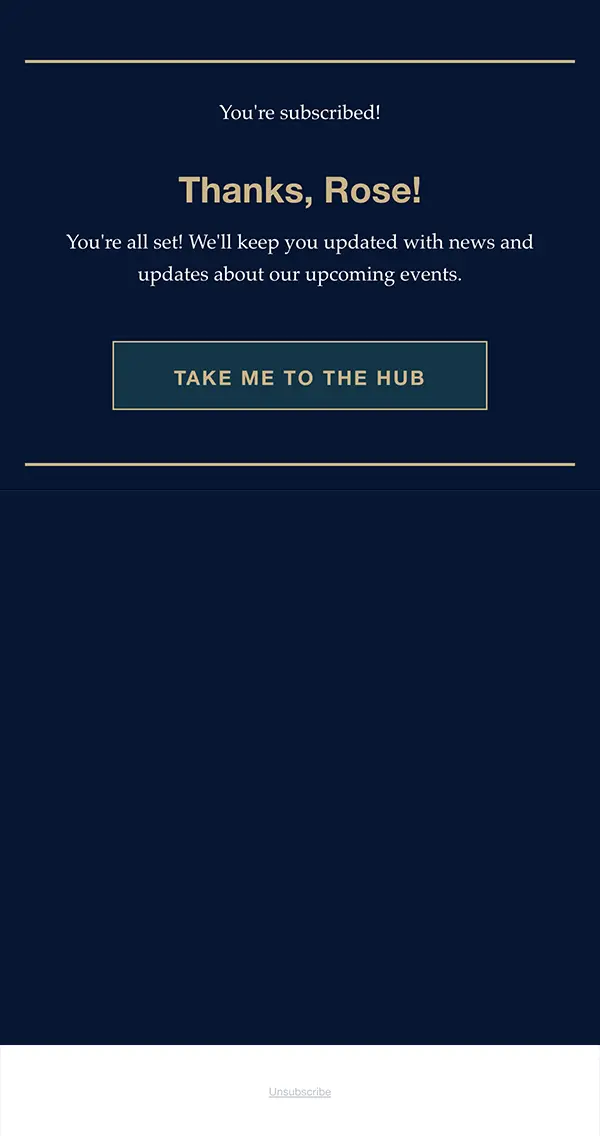 You're subscribed!

Thanks, Rose!

You're all set! We'll keep you updated with news and updates about our upcoming events.

TAKE ME TO THE HUB

Unsubscribe