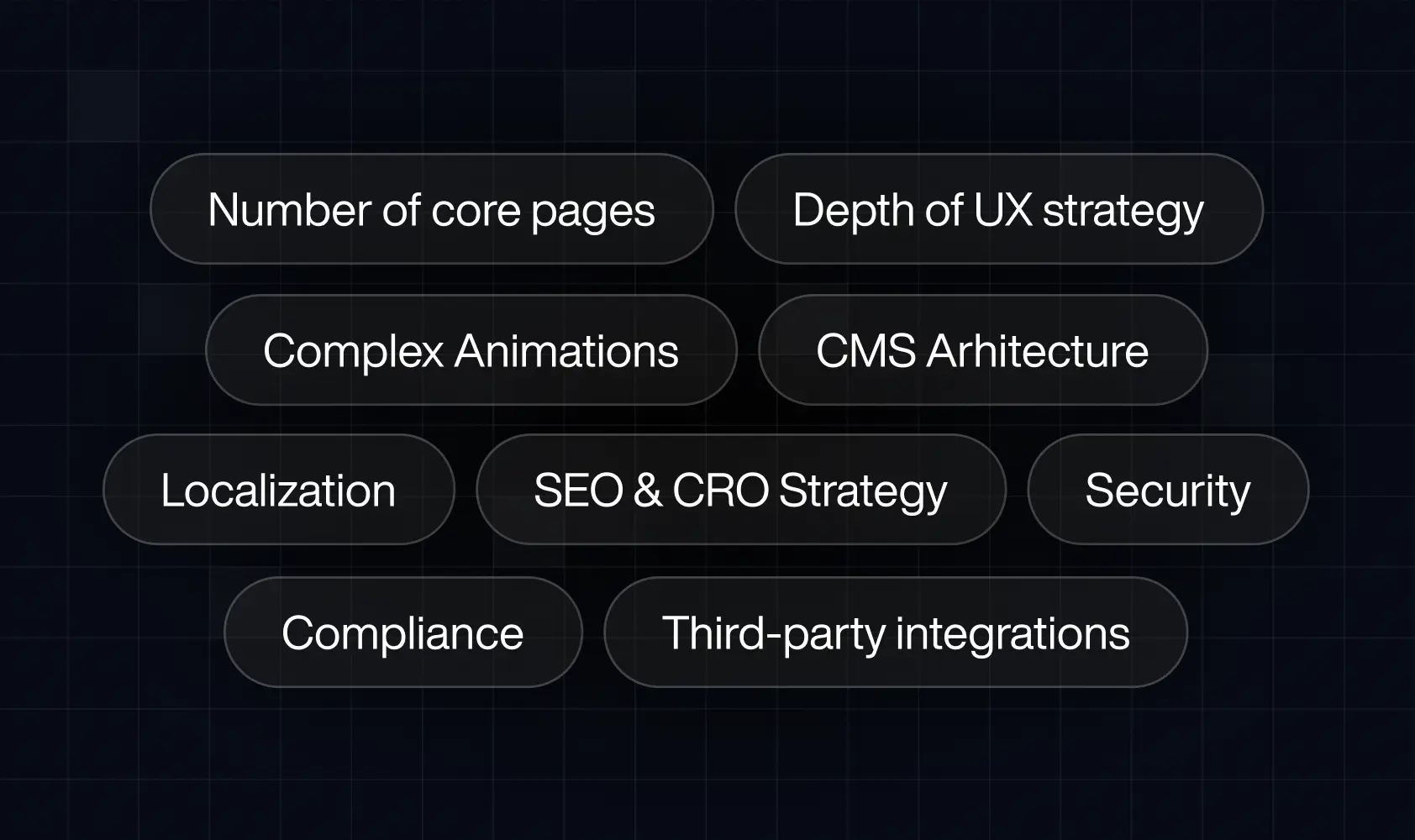 Number of core pages

Depth of UX strategy

Complex Animations

CMS Arhitecture

Localization

SEO & CRO Strategy

Security

Compliance

Third-party integrations