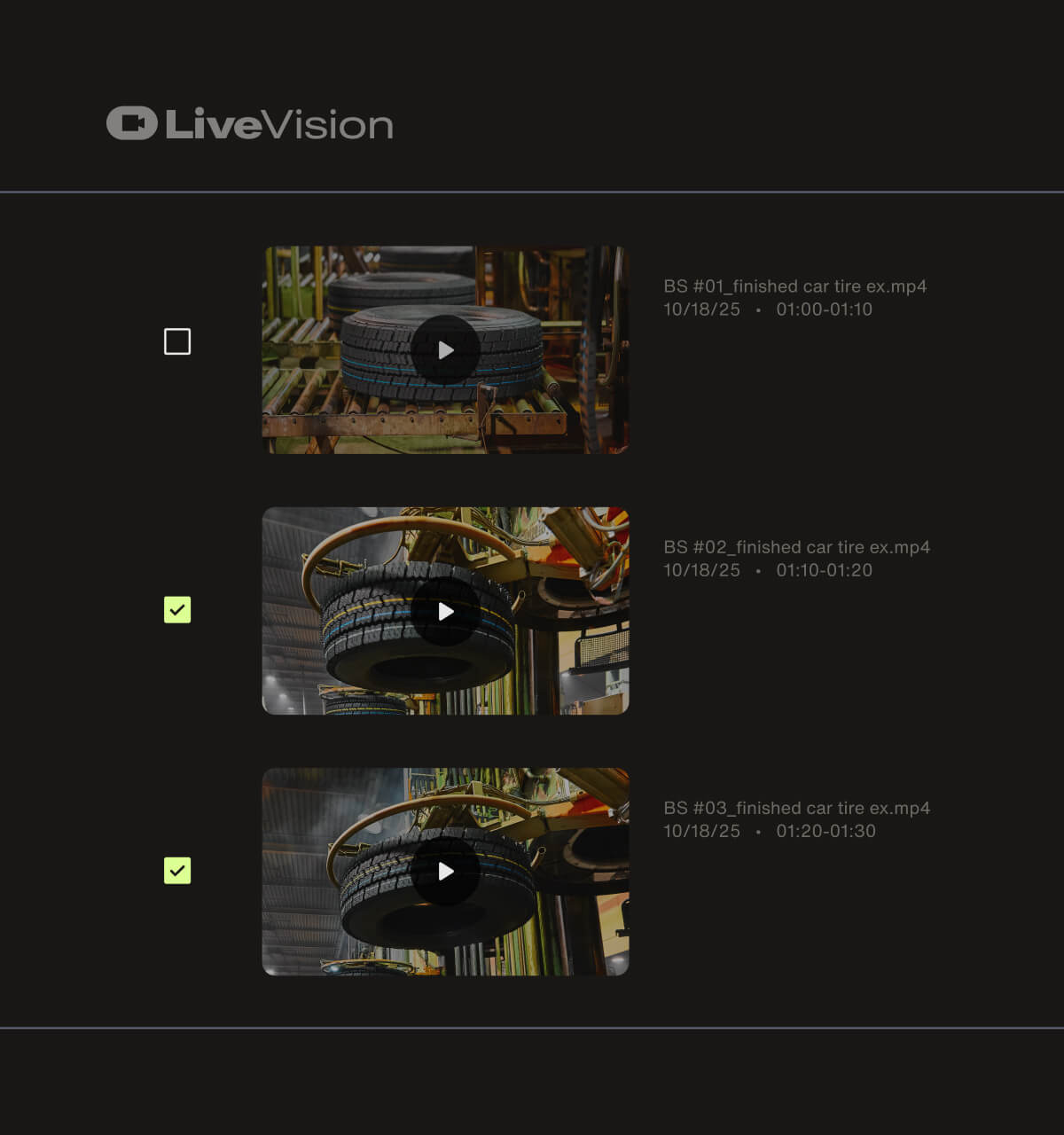 LiveVision

BS #01_finished car tire ex.mp4
10/18/25 • 01:00-01:10

BS #02_finished car tire ex.mp4
10/18/25 • 01:10-01:20

BS #03_finished car tire ex.mp4
10/18/25 • 01:20-01:30