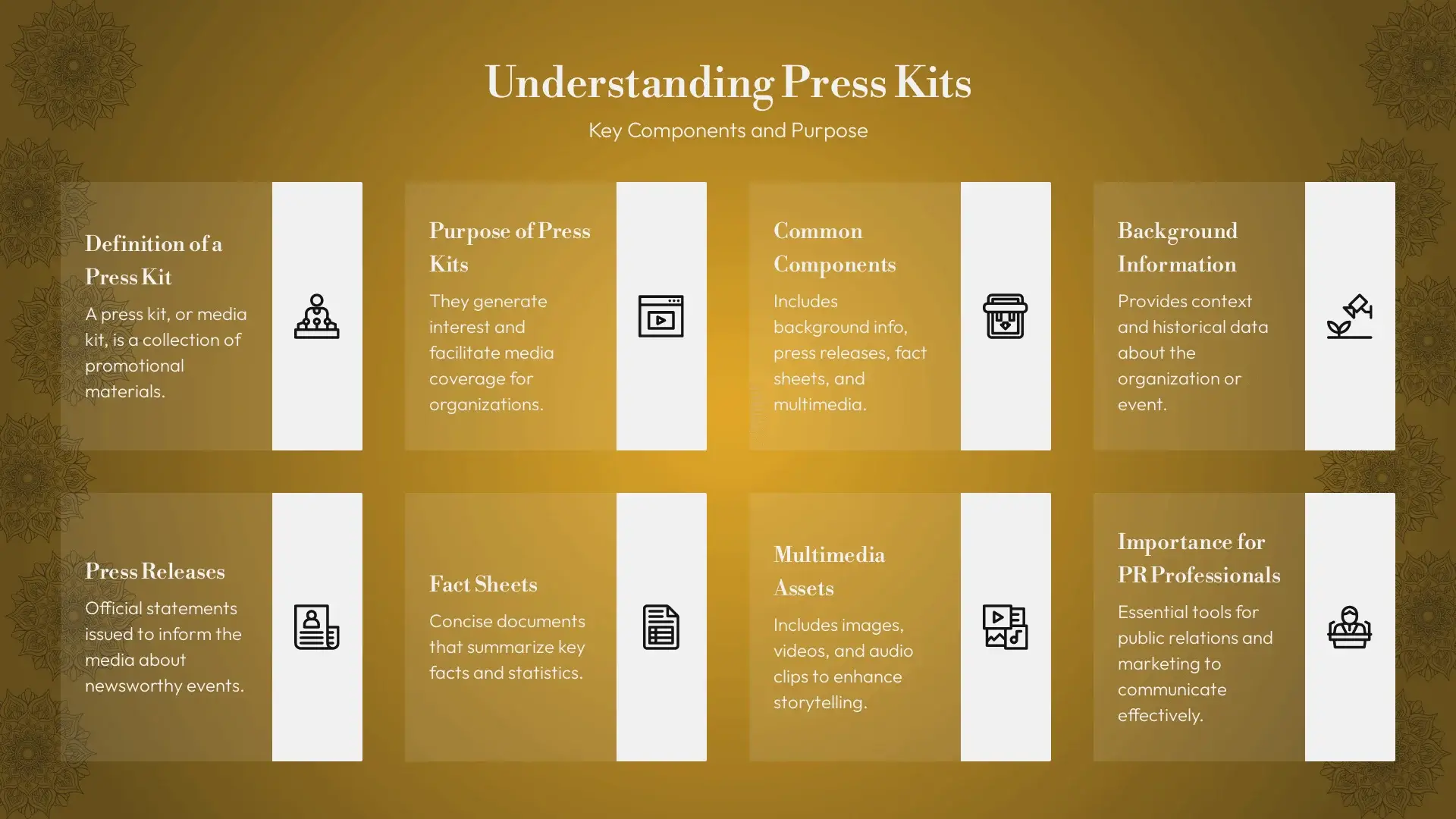 Understanding Press Kits

Key Components and Purpose

Definition of a Press Kit

A press kit, or media kit, is a collection of promotional materials.

Purpose of Press Kits

They generate interest and facilitate media coverage for organizations.

Common Components

Includes background info, press releases, fact sheets, and multimedia.

Background Information

Provides context and historical data about the organization or event.

Press Releases

Official statements issued to inform the media about newsworthy events.

Fact Sheets

Concise documents that summarize key facts and statistics.

Multimedia Assets

Includes images, videos, and audio clips to enhance storytelling.

Importance for PR Professionals

Essential tools for public relations and marketing to communicate effectively.