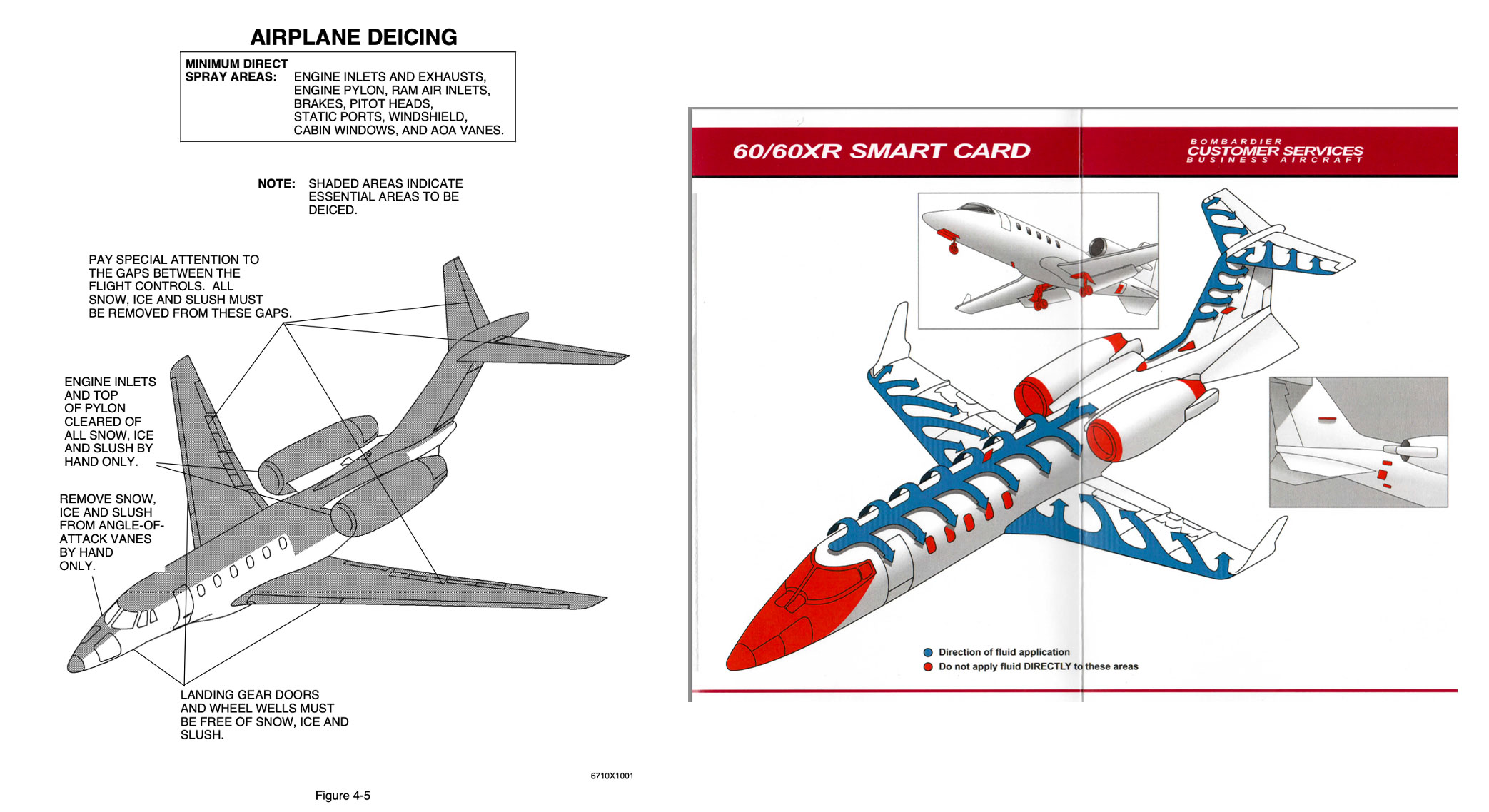 AIRPLANE DEICING

MINIMUM DIRECT SPRAY AREAS: ENGINE INLETS AND EXHAUSTS, ENGINE PYLON, RAM AIR INLETS, BRAKES, PITOT HEADS, STATIC PORTS, WINDSHIELD, CABIN WINDOWS, AND AOA VANES.

NOTE: SHADED AREAS INDICATE ESSENTIAL AREAS TO BE DEICED.

PAY SPECIAL ATTENTION TO THE GAPS BETWEEN THE FLIGHT CONTROLS. ALL SNOW, ICE AND SLUSH MUST BE REMOVED FROM THESE GAPS.

ENGINE INLETS AND TOP OF PYLON CLEARED OF ALL SNOW, ICE AND SLUSH BY HAND ONLY.

REMOVE SNOW, ICE AND SLUSH FROM ANGLE-OF-ATTACK VANES BY HAND ONLY.

LANDING GEAR DOORS AND WHEEL WELLS MUST BE FREE OF SNOW, ICE AND SLUSH.

6710X1001

Figure 4-5

60/60XR SMART CARD

BOMBARDIER
CUSTOMER SERVICES
BUSINESS AIRCRAFT

Direction of fluid application
Do not apply fluid DIRECTLY to these areas