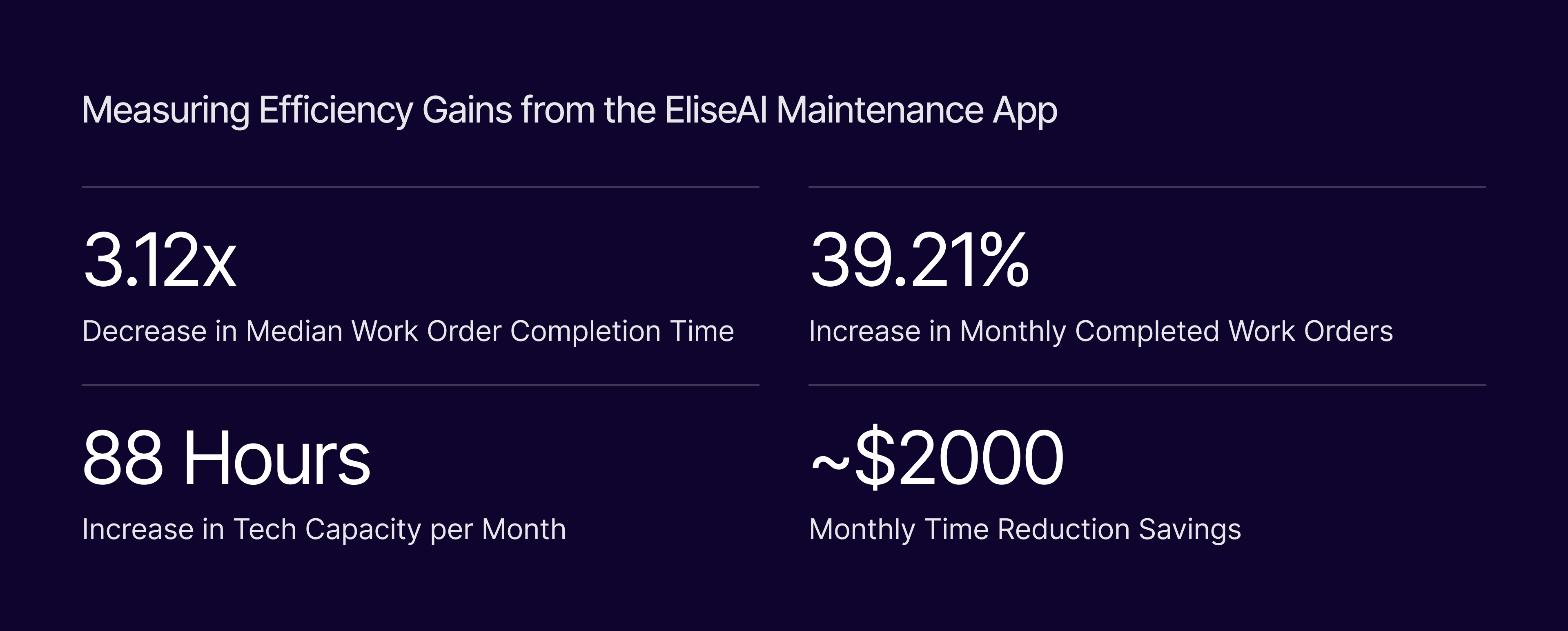 Measuring Efficiency Gains from the EliseAI Maintenance App

3.12x

Decrease in Median Work Order Completion Time

88 Hours

Increase in Tech Capacity per Month

39.21%

Increase in Monthly Completed Work Orders

~$2000

Monthly Time Reduction Savings