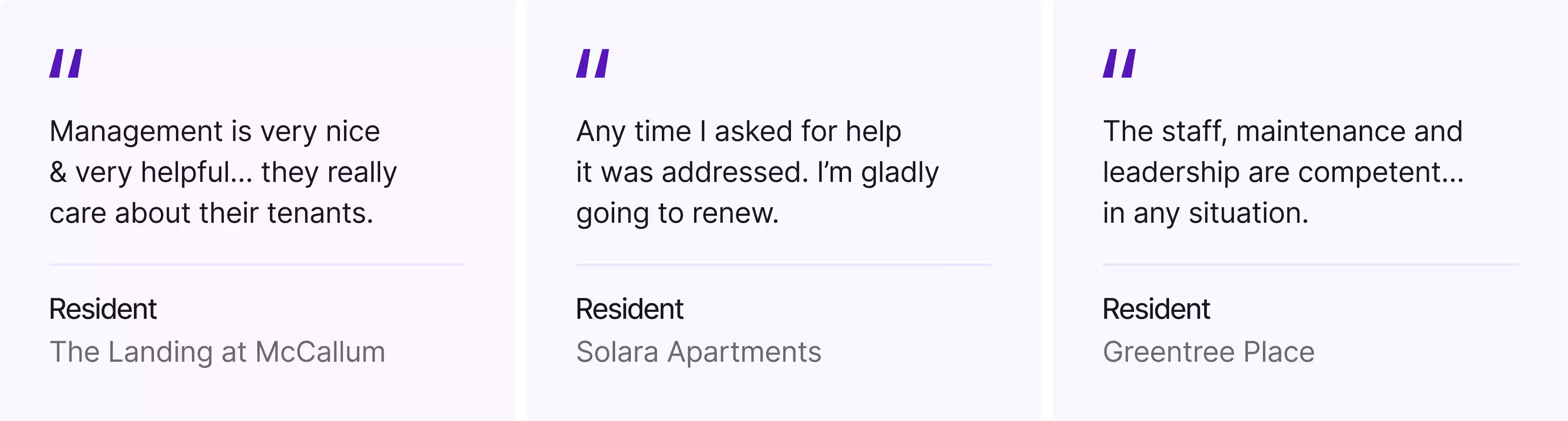 "

Management is very nice & very helpful... they really care about their tenants.

Resident
The Landing at McCallum

"

Any time I asked for help it was addressed. I'm gladly going to renew.

Resident
Solara Apartments

"

The staff, maintenance and leadership are competent... in any situation.

Resident
Greentree Place