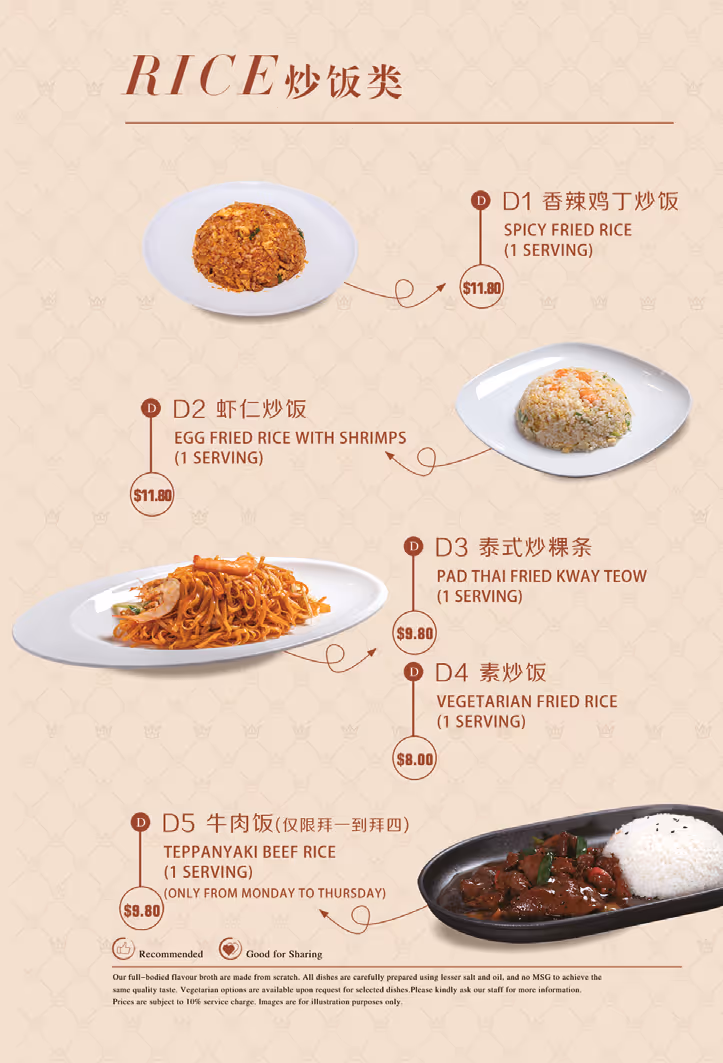 RICE 炒饭类

D D1 香辣鸡丁炒饭
SPICY FRIED RICE
(1 SERVING)
$11.80

D D2 虾仁炒饭
EGG FRIED RICE WITH SHRIMPS
(1 SERVING)
$11.80

D D3 泰式炒粿条
PAD THAI FRIED KWAY TEOW
(1 SERVING)
$9.80

D D4 素炒饭
VEGETARIAN FRIED RICE
(1 SERVING)
$8.00

D D5 牛肉饭(仅限拜一到拜四)
TEPPANYAKI BEEF RICE
(1 SERVING)
(ONLY FROM MONDAY TO THURSDAY)
$9.80

Recommended Good for Sharing

Our full-bodied flavour broth are made from scratch. All dishes are carefully prepared using lesser salt and oil, and no MSG to achieve the same quality taste. Vegetarian options are available upon request for selected dishes.Please kindly ask our staff for more information.
Prices are subject to 10% service charge. Images are for illustration purposes only.