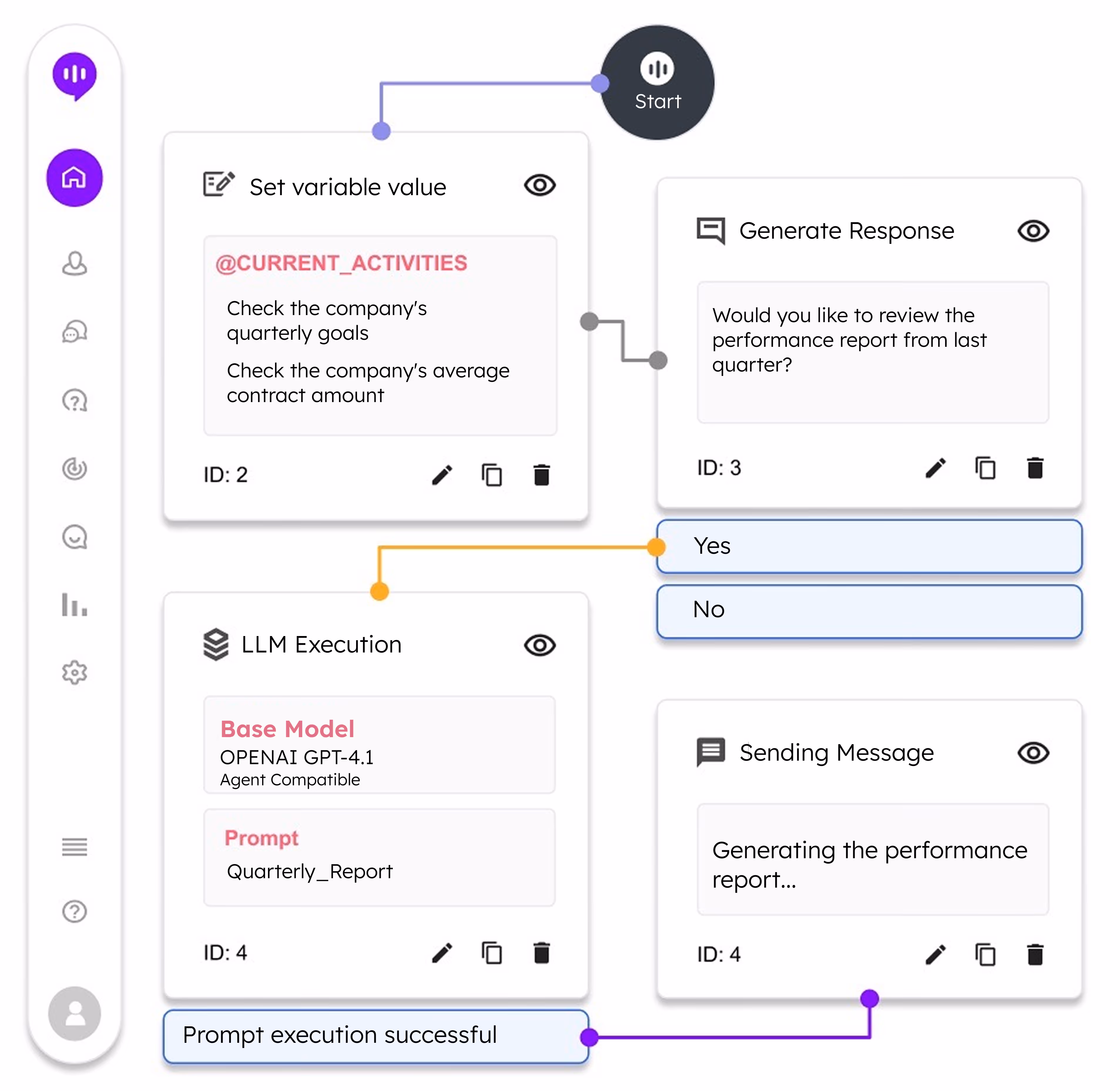 Start

Set variable value

@CURRENT_ACTIVITIES

Check the company's quarterly goals

Check the company's average contract amount

ID: 2

Generate Response

Would you like to review the performance report from last quarter?

ID: 3

Yes

No

LLM Execution

Base Model
OPENAI GPT-4.1
Agent Compatible

Prompt
Quarterly_Report

ID: 4

Prompt execution successful

Sending Message

Generating the performance report...

ID: 4