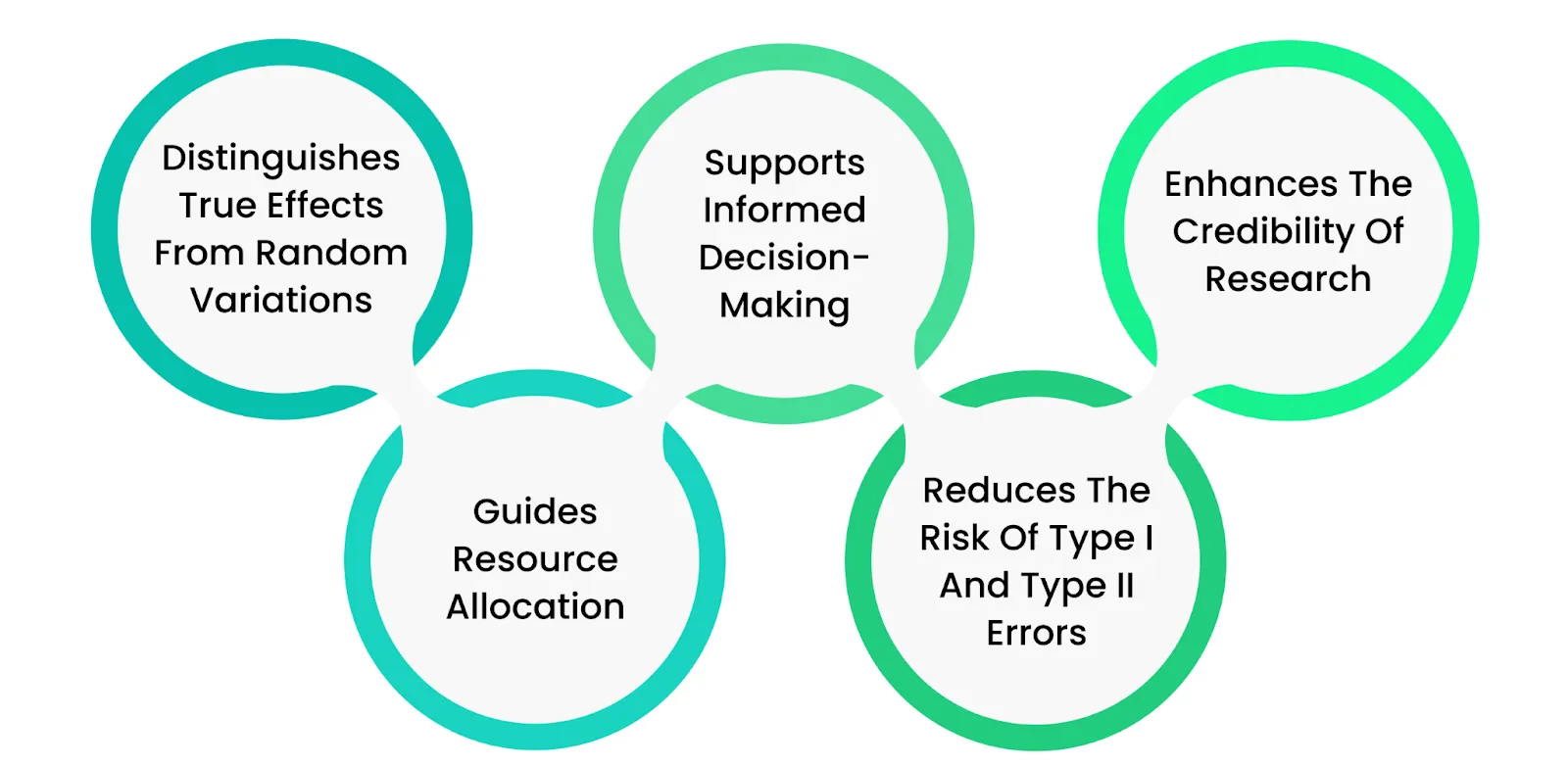 Distinguishes True Effects From Random Variations

Guides Resource Allocation

Supports Informed Decision-Making

Reduces The Risk Of Type I And Type II Errors

Enhances The Credibility Of Research