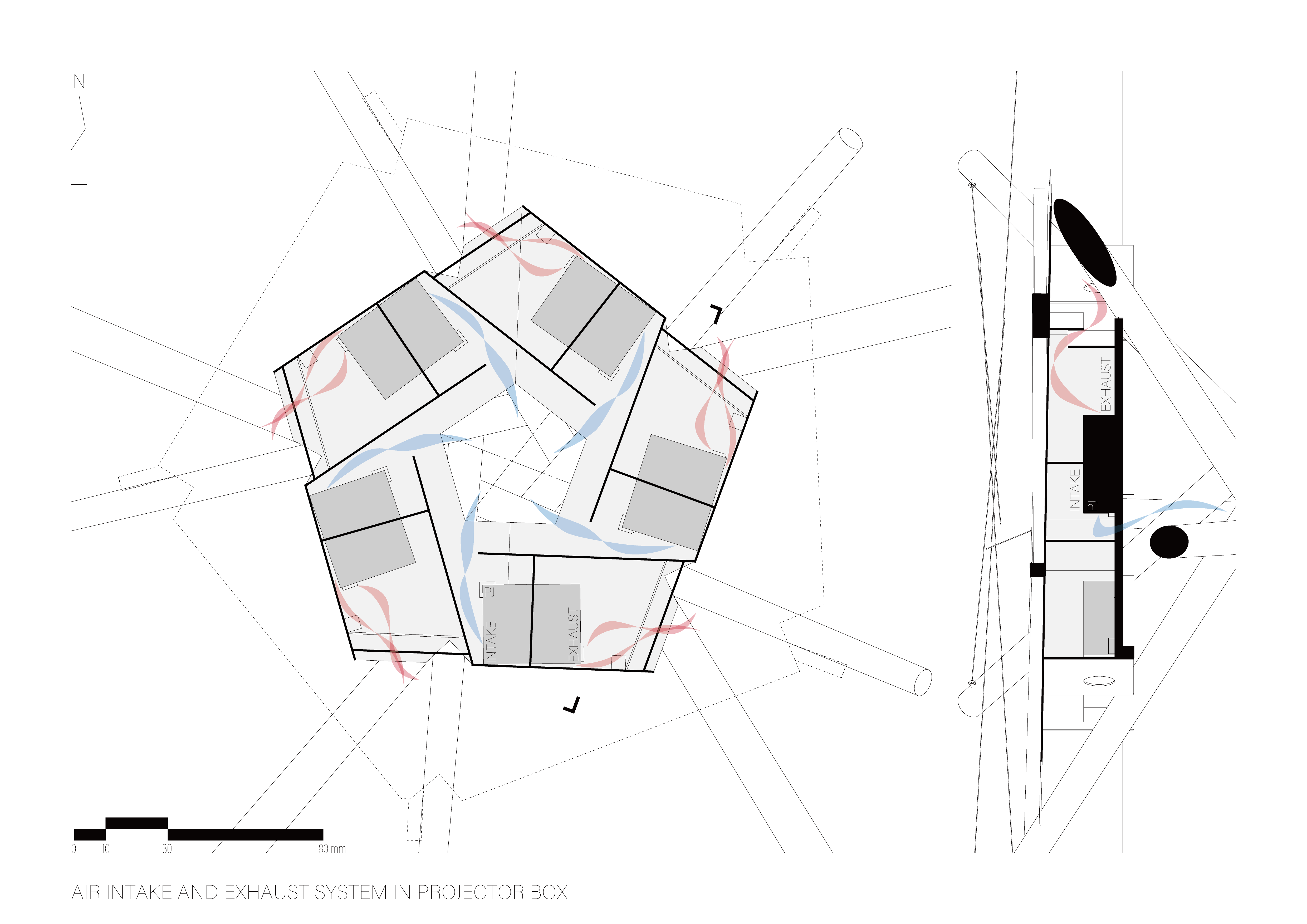 N

PJ
INTAKE
EXHAUST

EXHAUST
INTAKE
PJ

0 10 30 80 mm

AIR INTAKE AND EXHAUST SYSTEM IN PROJECTOR BOX