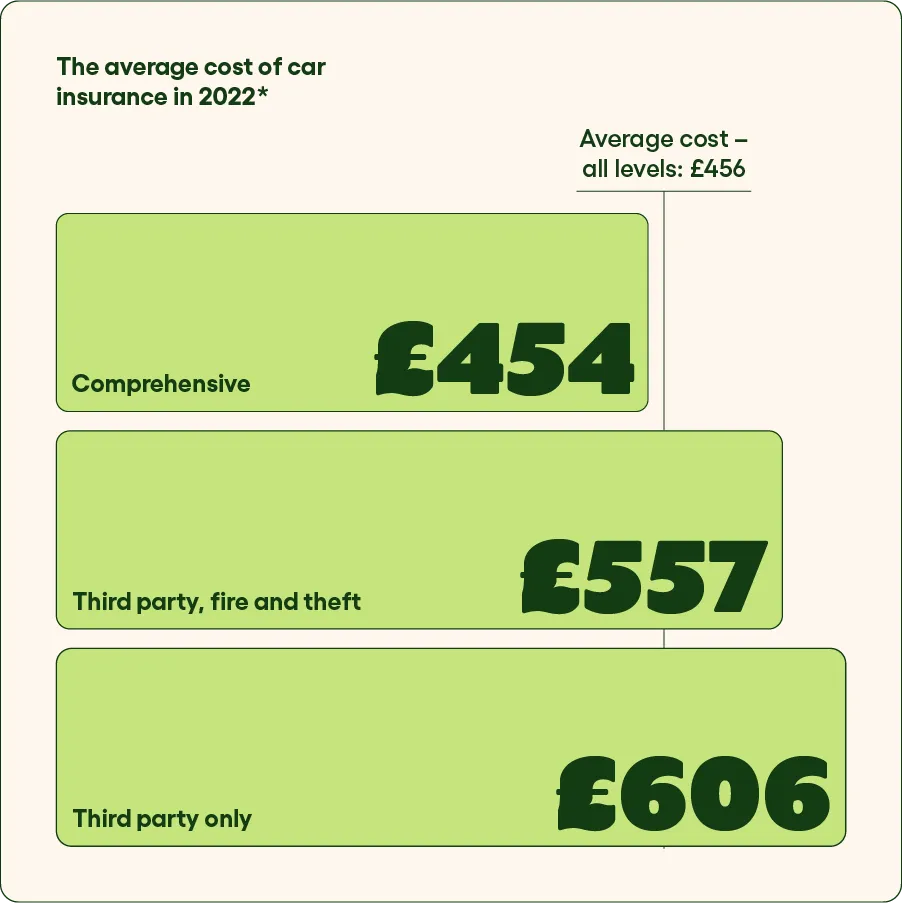 The average cost of car insurance in 2022*

Average cost – all levels: £456

Comprehensive
£454

Third party, fire and theft
£557

Third party only
£606