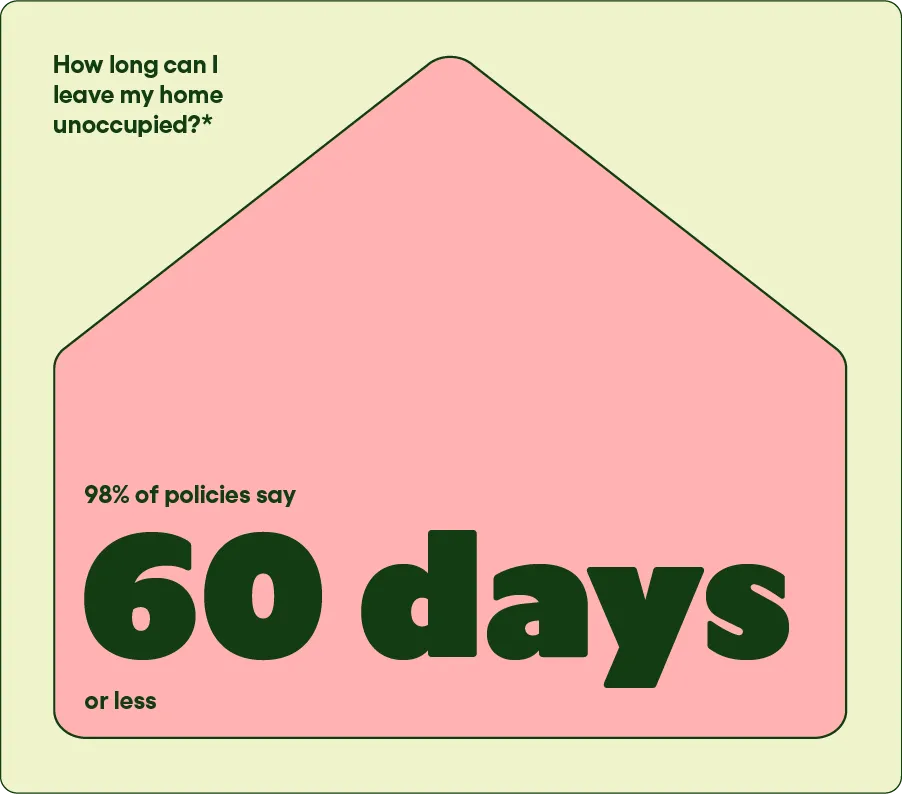 How long can I leave my home unoccupied?*

98% of policies say

60 days

or less