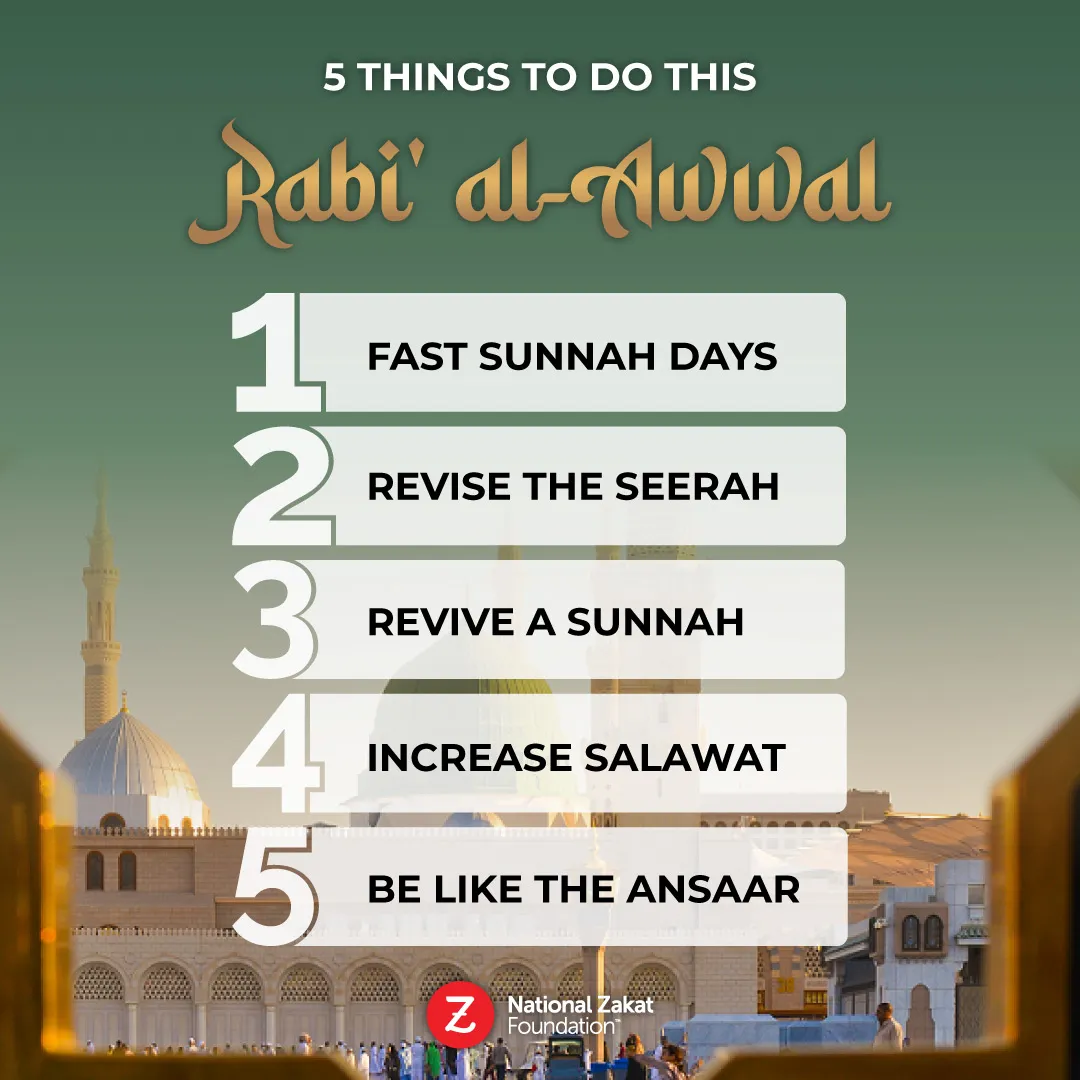 5 THINGS TO DO THIS

Rabi' al-Awwal

1 FAST SUNNAH DAYS

2 REVISE THE SEERAH

3 REVIVE A SUNNAH

4 INCREASE SALAWAT

5 BE LIKE THE ANSAAR

Z National Zakat Foundation™