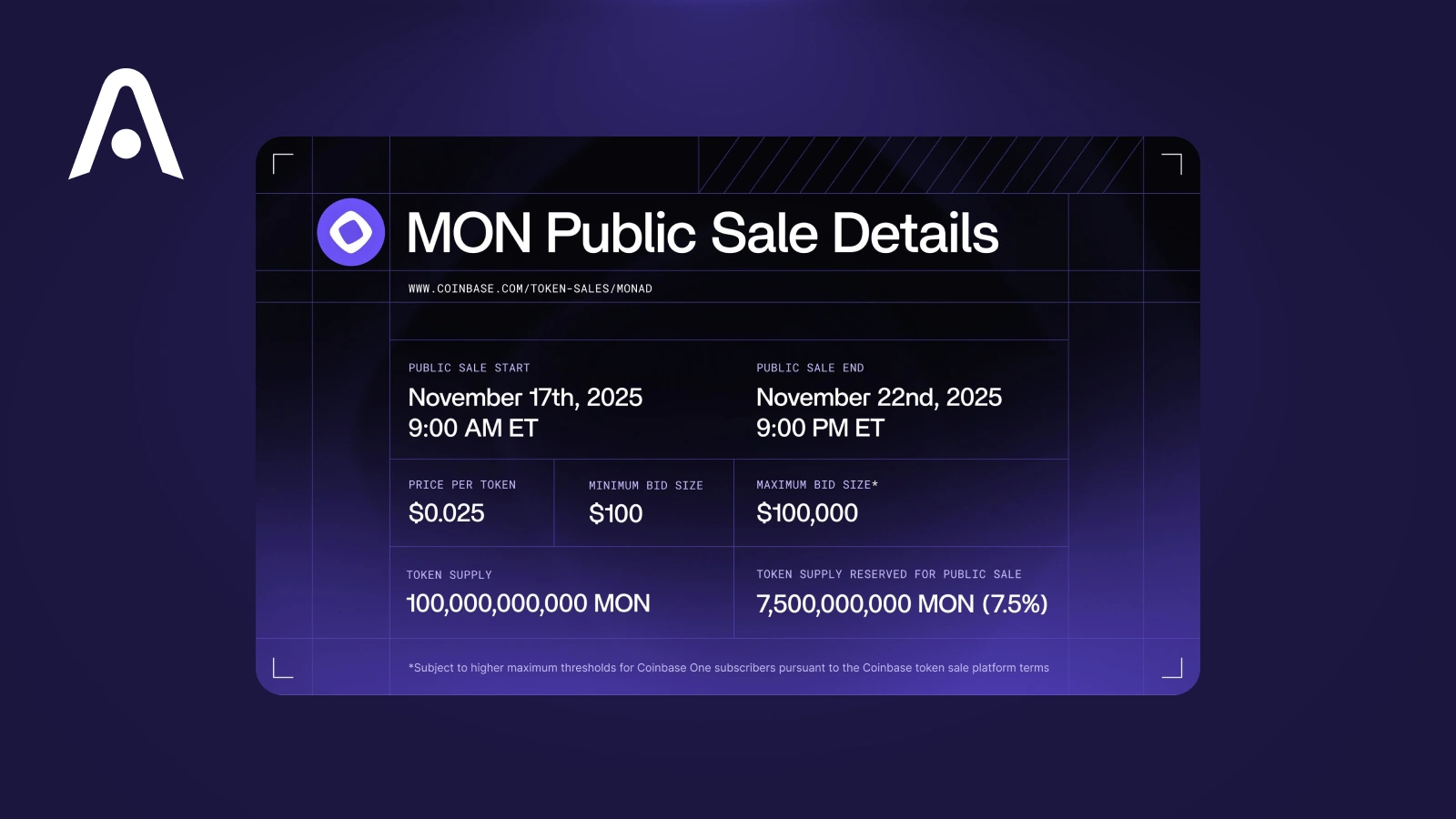 MON Public Sale Details

WWW.COINBASE.COM/TOKEN-SALES/MONAD

PUBLIC SALE START
November 17th, 2025
9:00 AM ET

PUBLIC SALE END
November 22nd, 2025
9:00 PM ET

PRICE PER TOKEN
$0.025

MINIMUM BID SIZE
$100

MAXIMUM BID SIZE*
$100,000

TOKEN SUPPLY
100,000,000,000 MON

TOKEN SUPPLY RESERVED FOR PUBLIC SALE
7,500,000,000 MON (7.5%)

*Subject to higher maximum thresholds for Coinbase One subscribers pursuant to the Coinbase token sale platform terms