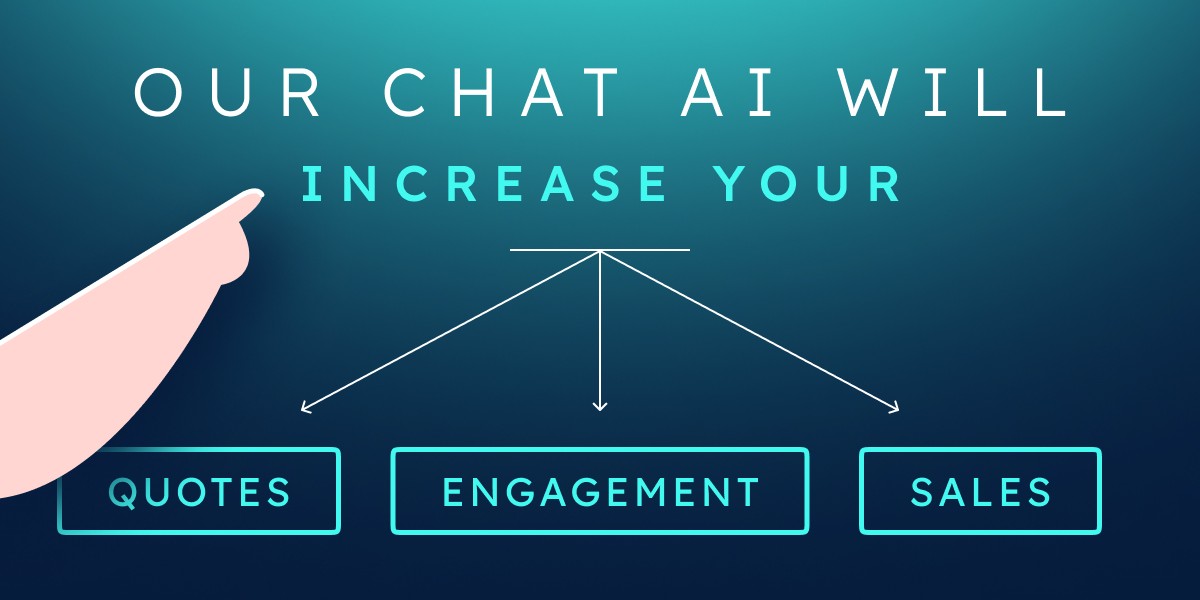 OUR CHAT AI WILL
INCREASE YOUR

QUOTES

ENGAGEMENT

SALES