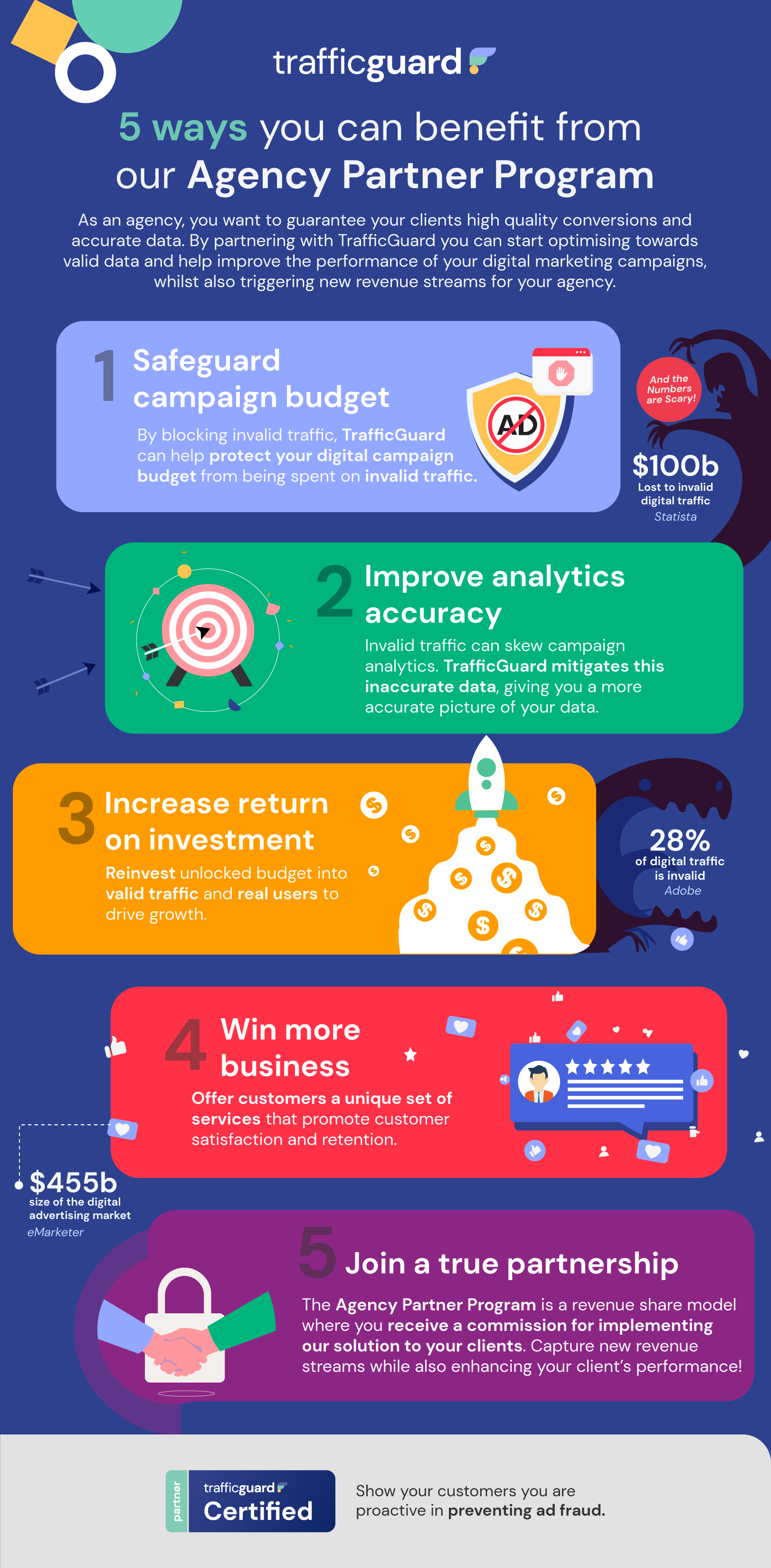 trafficguard

5 ways you can benefit from our Agency Partner Program

As an agency, you want to guarantee your clients high quality conversions and accurate data. By partnering with TrafficGuard you can start optimising towards valid data and help improve the performance of your digital marketing campaigns, whilst also triggering new revenue streams for your agency.

1 Safeguard campaign budget

By blocking invalid traffic, TrafficGuard can help protect your digital campaign budget from being spent on invalid traffic.

AD

And the Numbers are Scary!

$100b
Lost to invalid digital traffic
Statista

2 Improve analytics accuracy

Invalid traffic can skew campaign analytics. TrafficGuard mitigates this inaccurate data, giving you a more accurate picture of your data.

3 Increase return on investment

Reinvest unlocked budget into valid traffic and real users to drive growth.

28%
of digital traffic is invalid
Adobe

4 Win more business

Offer customers a unique set of services that promote customer satisfaction and retention.

$455b
size of the digital advertising market
eMarketer

5 Join a true partnership

The Agency Partner Program is a revenue share model where you receive a commission for implementing our solution to your clients. Capture new revenue streams while also enhancing your client's performance!

partner
trafficguard
Certified

Show your customers you are proactive in preventing ad fraud.