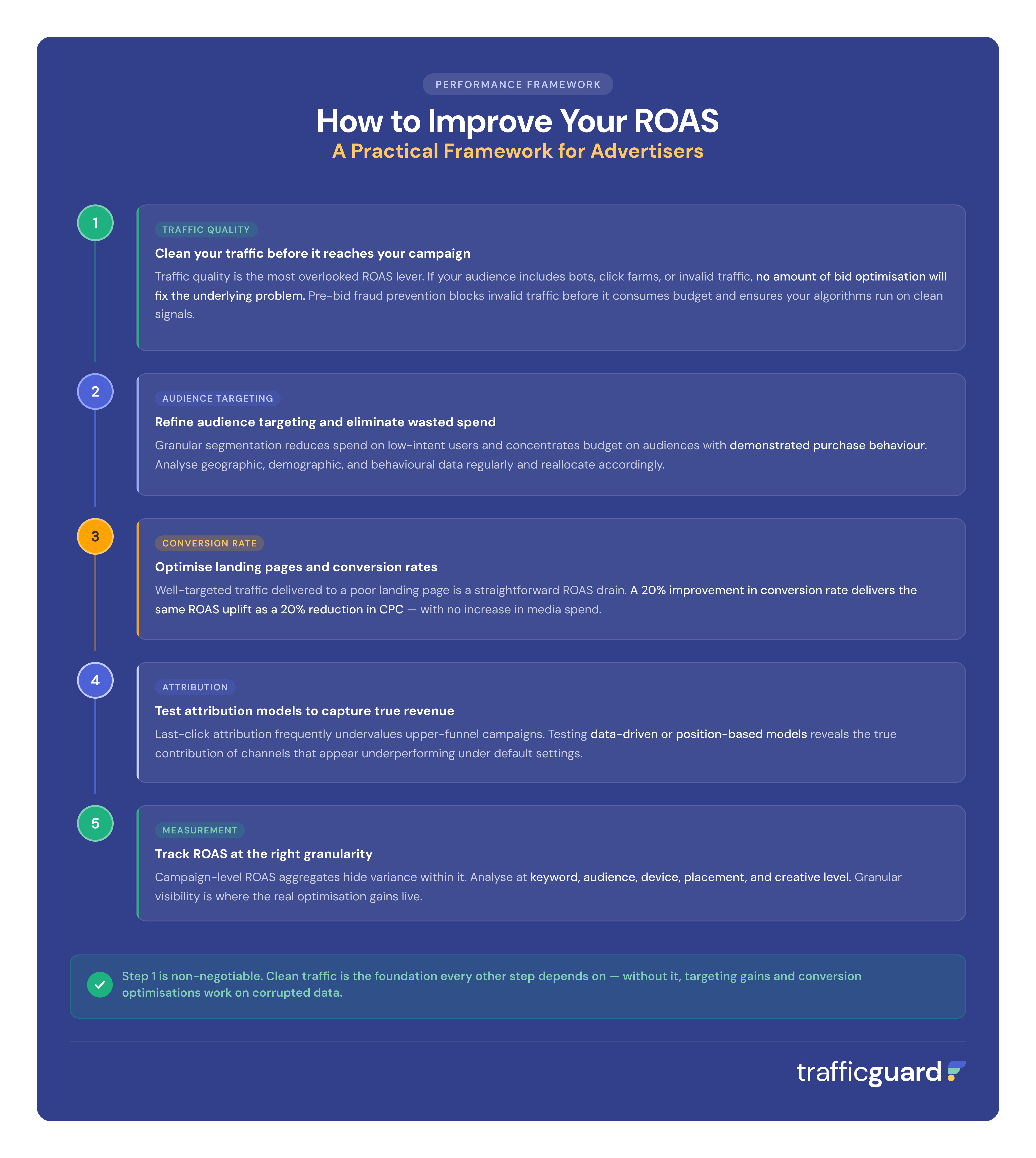 PERFORMANCE FRAMEWORK

How to Improve Your ROAS
A Practical Framework for Advertisers

1

TRAFFIC QUALITY

Clean your traffic before it reaches your campaign

Traffic quality is the most overlooked ROAS lever. If your audience includes bots, click farms, or invalid traffic, no amount of bid optimisation will fix the underlying problem. Pre-bid fraud prevention blocks invalid traffic before it consumes budget and ensures your algorithms run on clean signals.

2

AUDIENCE TARGETING

Refine audience targeting and eliminate wasted spend

Granular segmentation reduces spend on low-intent users and concentrates budget on audiences with demonstrated purchase behaviour. Analyse geographic, demographic, and behavioural data regularly and reallocate accordingly.

3

CONVERSION RATE

Optimise landing pages and conversion rates

Well-targeted traffic delivered to a poor landing page is a straightforward ROAS drain. A 20% improvement in conversion rate delivers the same ROAS uplift as a 20% reduction in CPC — with no increase in media spend.

4

ATTRIBUTION

Test attribution models to capture true revenue

Last-click attribution frequently undervalues upper-funnel campaigns. Testing data-driven or position-based models reveals the true contribution of channels that appear underperforming under default settings.

5

MEASUREMENT

Track ROAS at the right granularity

Campaign-level ROAS aggregates hide variance within it. Analyse at keyword, audience, device, placement, and creative level. Granular visibility is where the real optimisation gains live.

Step 1 is non-negotiable. Clean traffic is the foundation every other step depends on — without it, targeting gains and conversion optimisations work on corrupted data.

trafficguard