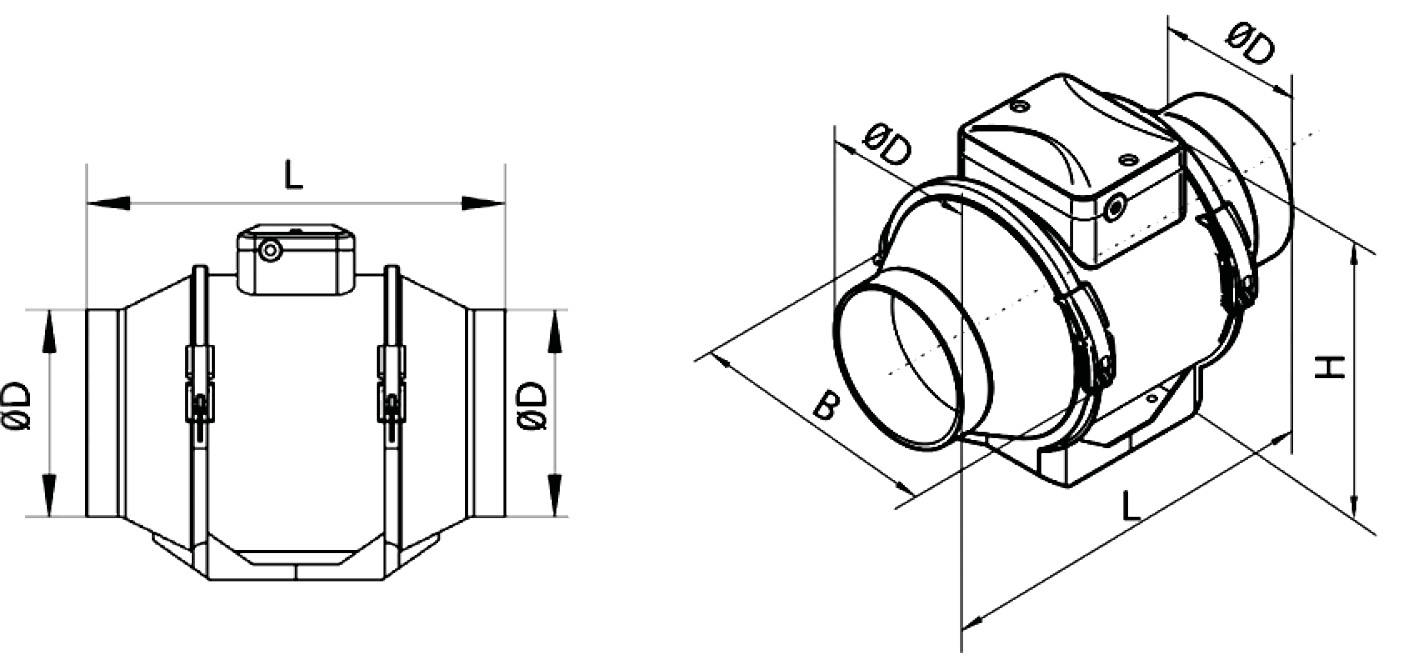 L
ØD
ØD
ØD
ØD
B
H
L