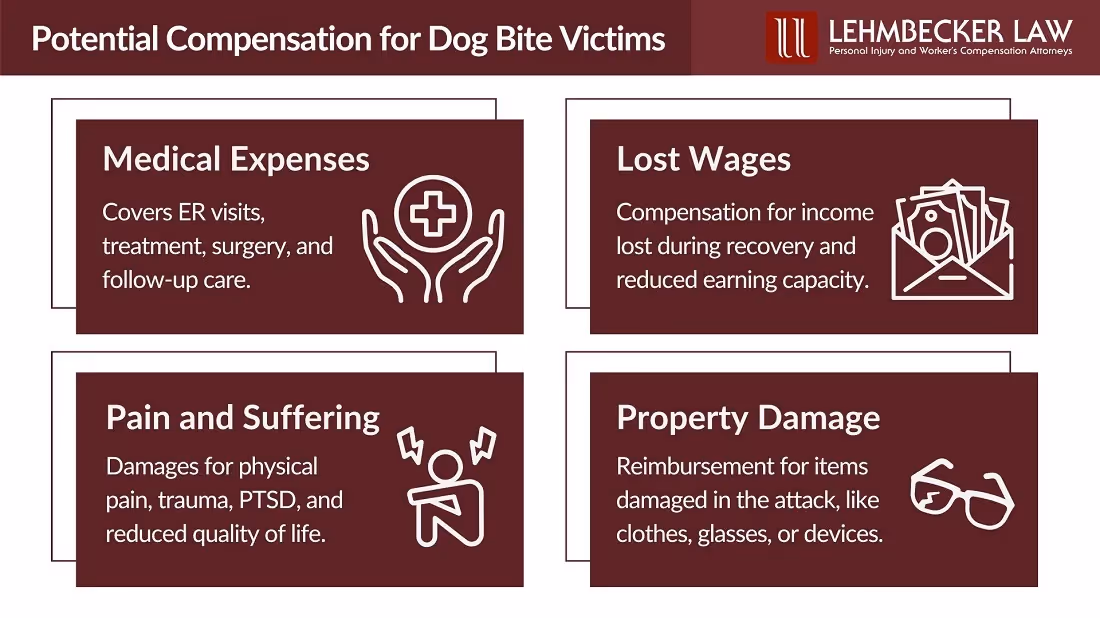 Potential Compensation for Dog Bite Victims

LEHMBECKER LAW
Personal Injury and Worker's Compensation Attorneys

Medical Expenses
Covers ER visits, treatment, surgery, and follow-up care.

Lost Wages
Compensation for income lost during recovery and reduced earning capacity.

Pain and Suffering
Damages for physical pain, trauma, PTSD, and reduced quality of life.

Property Damage
Reimbursement for items damaged in the attack, like clothes, glasses, or devices.