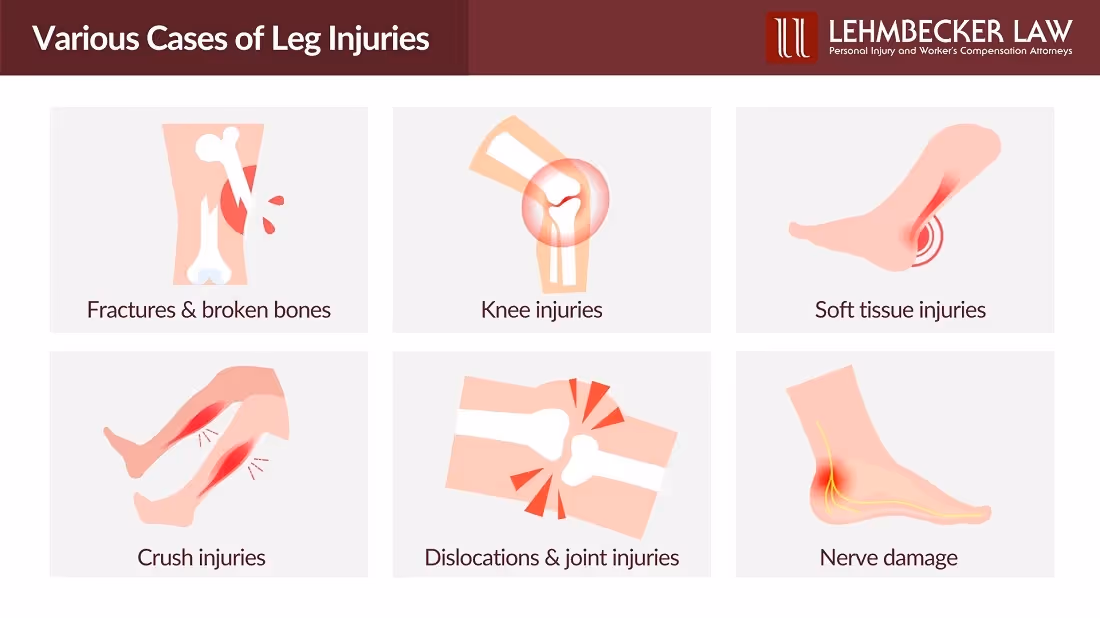 Various Cases of Leg Injuries

LEHMBECKER LAW
Personal Injury and Worker's Compensation Attorneys

Fractures & broken bones

Knee injuries

Soft tissue injuries

Crush injuries

Dislocations & joint injuries

Nerve damage