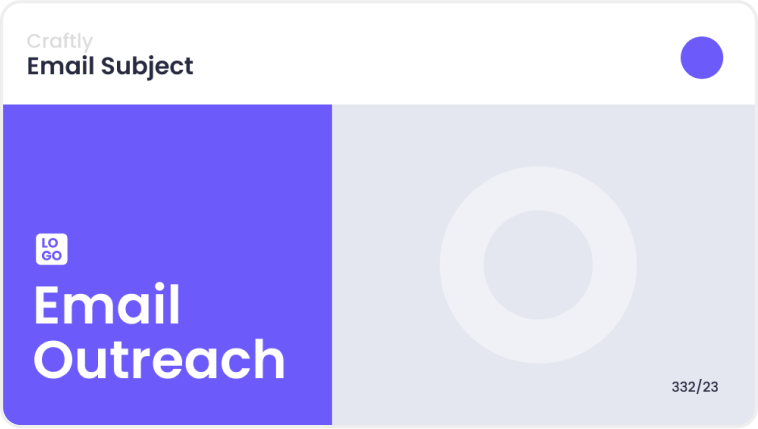 Craftly
Email Subject

LO
GO

Email
Outreach

332/23