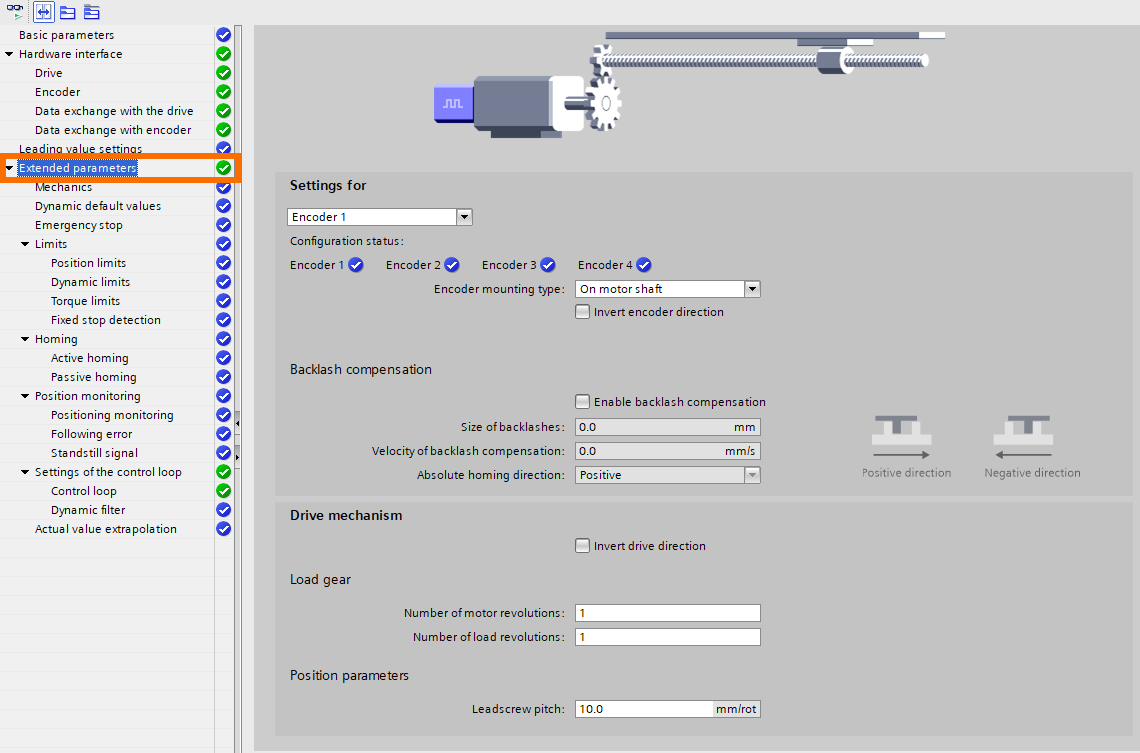 Basic parameters
Hardware interface
Drive
Encoder
Data exchange with the drive
Data exchange with encoder
Leading value settings
Extended parameters
Mechanics
Dynamic default values
Emergency stop
Limits
Position limits
Dynamic limits
Torque limits
Fixed stop detection
Homing
Active homing
Passive homing
Position monitoring
Positioning monitoring
Following error
Standstill signal
Settings of the control loop
Control loop
Dynamic filter
Actual value extrapolation

Settings for

Encoder 1

Configuration status:

Encoder 1 Encoder 2 Encoder 3 Encoder 4

Encoder mounting type: On motor shaft

Invert encoder direction

Backlash compensation

Enable backlash compensation

Size of backlashes: 0.0 mm

Velocity of backlash compensation: 0.0 mm/s

Absolute homing direction: Positive

Positive direction Negative direction

Drive mechanism

Invert drive direction

Load gear

Number of motor revolutions: 1

Number of load revolutions: 1

Position parameters

Leadscrew pitch: 10.0 mm/rot