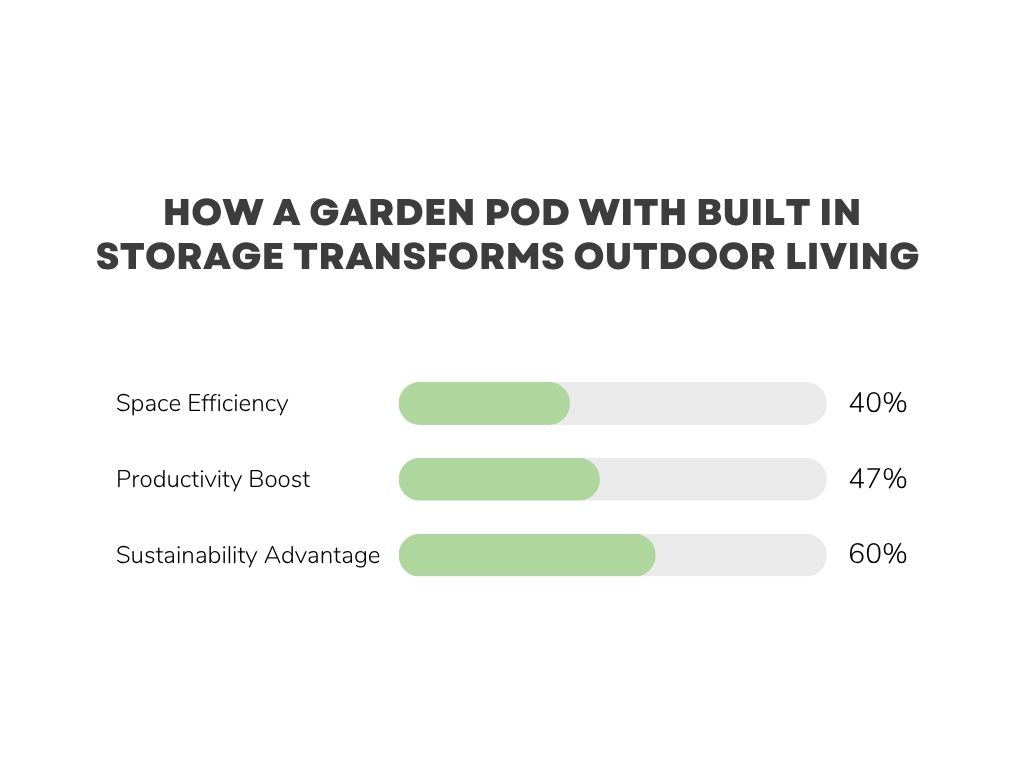 HOW A GARDEN POD WITH BUILT IN STORAGE TRANSFORMS OUTDOOR LIVING

Space Efficiency 40%

Productivity Boost 47%

Sustainability Advantage 60%