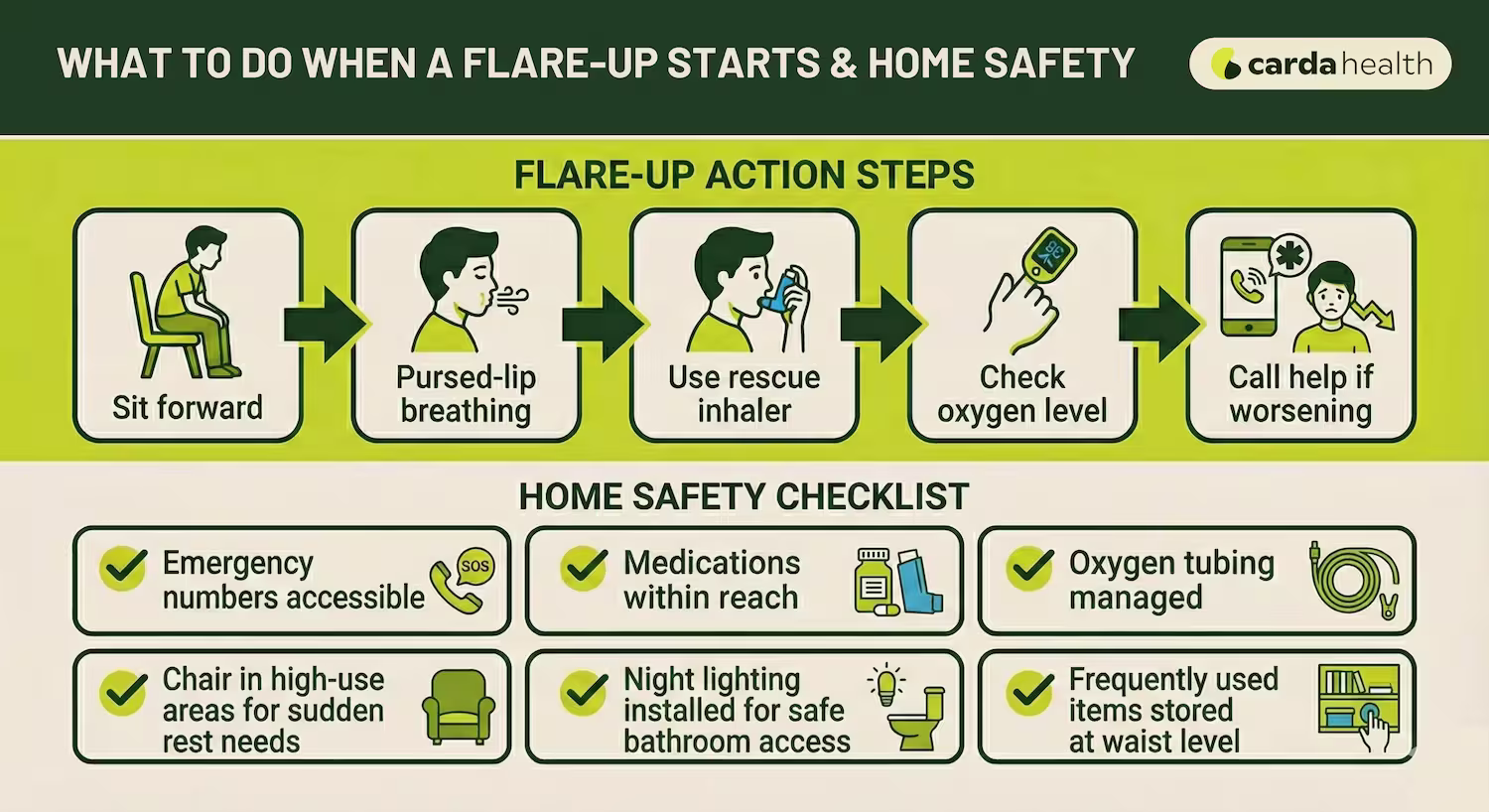 WHAT TO DO WHEN A FLARE-UP STARTS & HOME SAFETY

carda health

FLARE-UP ACTION STEPS

Sit forward

Pursed-lip breathing

Use rescue inhaler

Check oxygen level

Call help if worsening

HOME SAFETY CHECKLIST

Emergency numbers accessible

SOS

Medications within reach

Oxygen tubing managed

Chair in high-use areas for sudden rest needs

Night lighting installed for safe bathroom access

Frequently used items stored at waist level