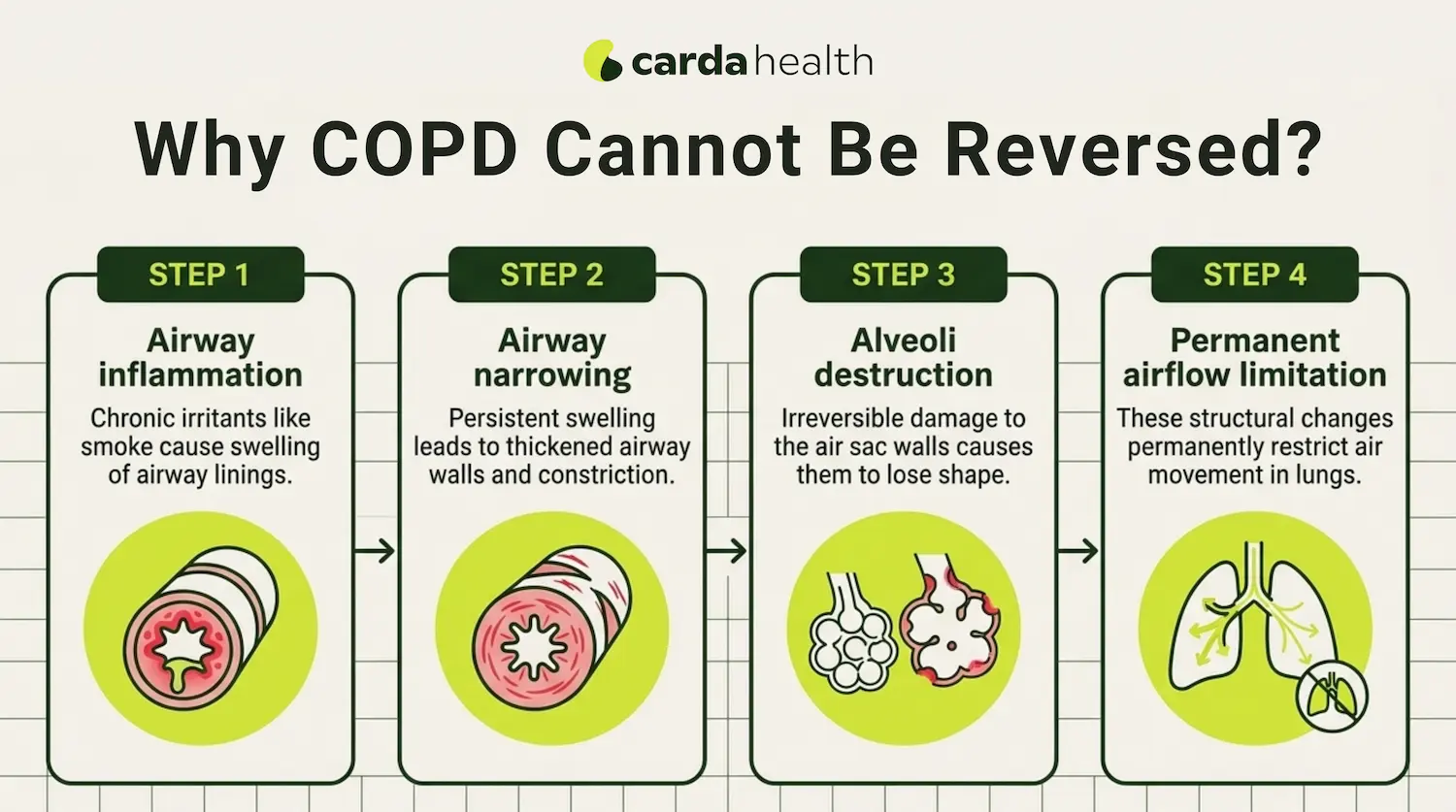 carda health

Why COPD Cannot Be Reversed?

STEP 1

Airway inflammation

Chronic irritants like smoke cause swelling of airway linings.

STEP 2

Airway narrowing

Persistent swelling leads to thickened airway walls and constriction.

STEP 3

Alveoli destruction

Irreversible damage to the air sac walls causes them to lose shape.

STEP 4

Permanent airflow limitation

These structural changes permanently restrict air movement in lungs.