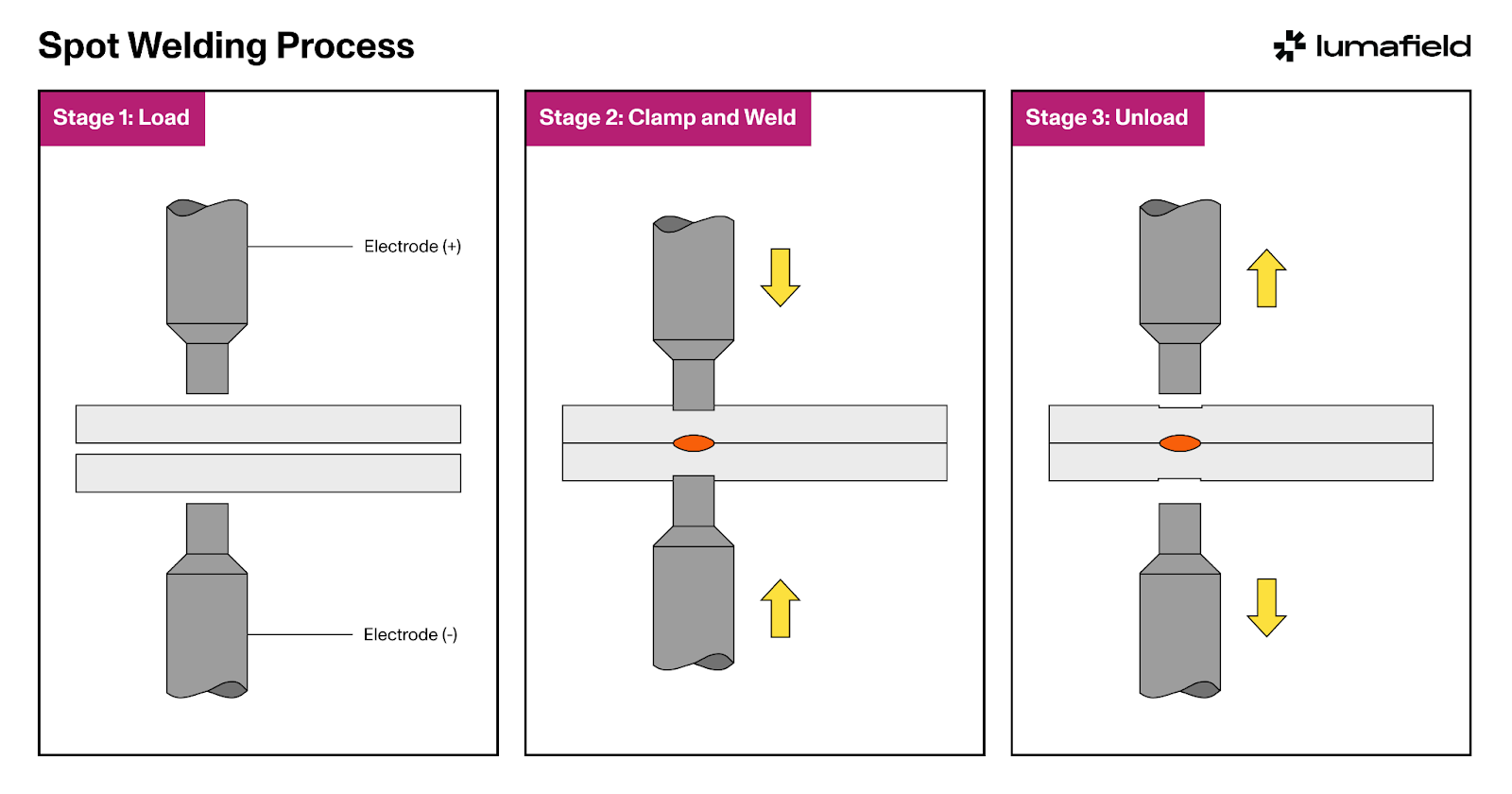 Spot Welding Process

lumafield

Stage 1: Load

Electrode (+)

Electrode (-)

Stage 2: Clamp and Weld

Stage 3: Unload