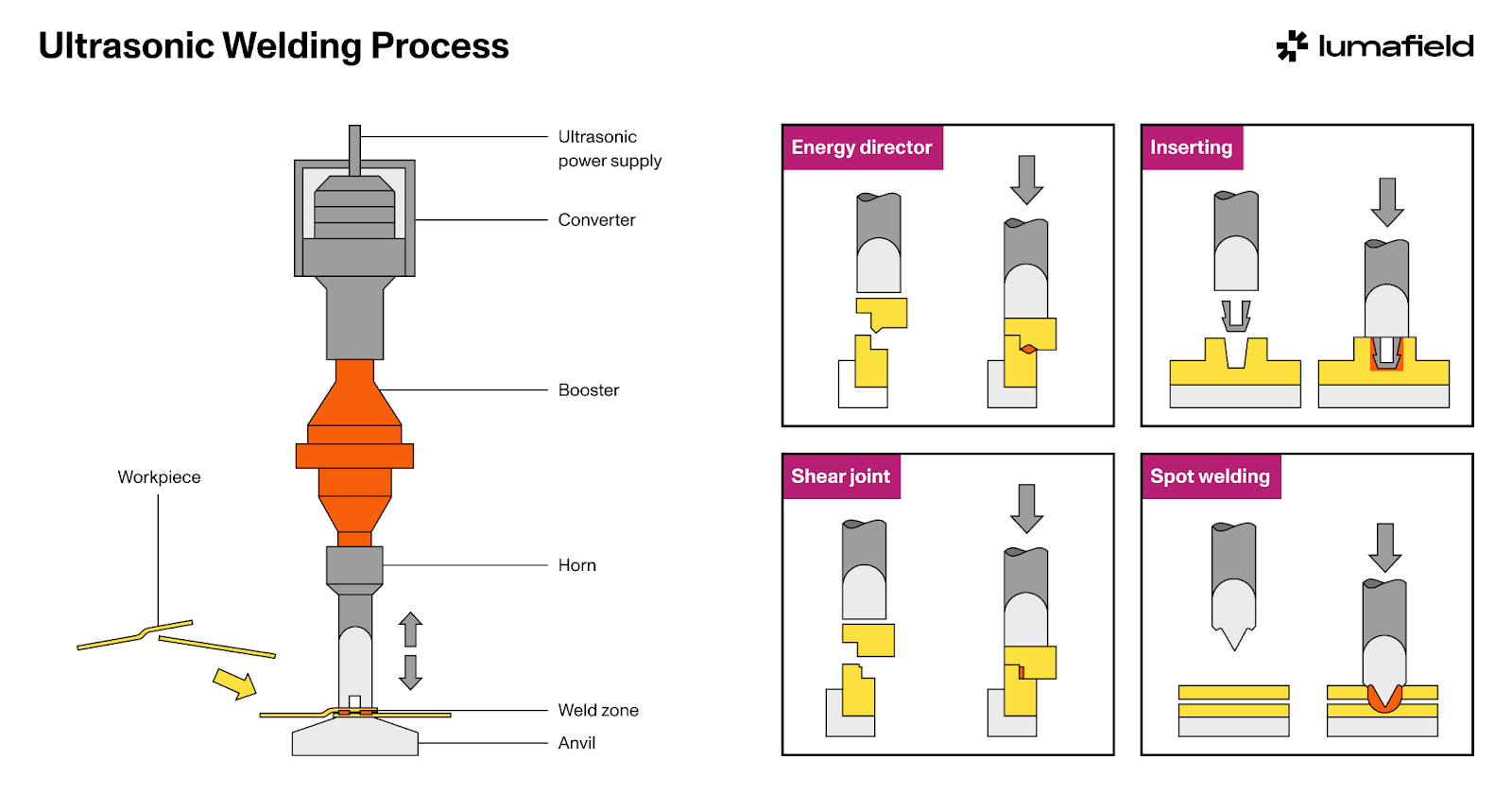 Ultrasonic Welding Process

lumafield

Ultrasonic power supply

Converter

Booster

Workpiece

Horn

Weld zone

Anvil

Energy director

Inserting

Shear joint

Spot welding