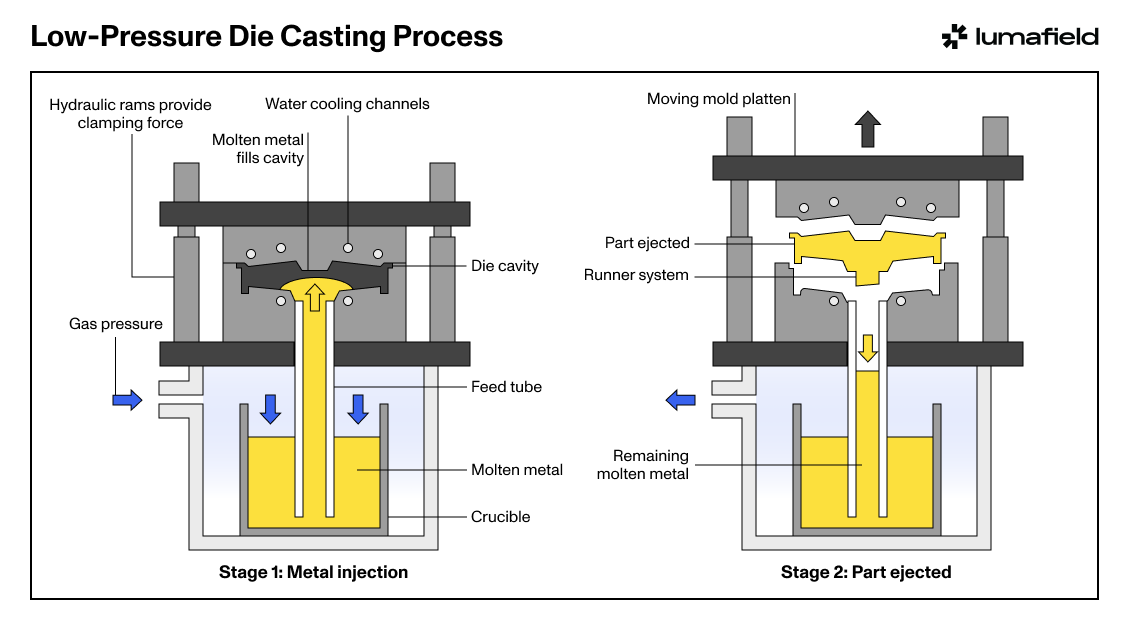 Low-Pressure Die Casting Process

lumafield

Hydraulic rams provide clamping force

Water cooling channels

Molten metal fills cavity

Die cavity

Gas pressure

Feed tube

Molten metal

Crucible

Stage 1: Metal injection

Moving mold platten

Part ejected

Runner system

Remaining molten metal

Stage 2: Part ejected