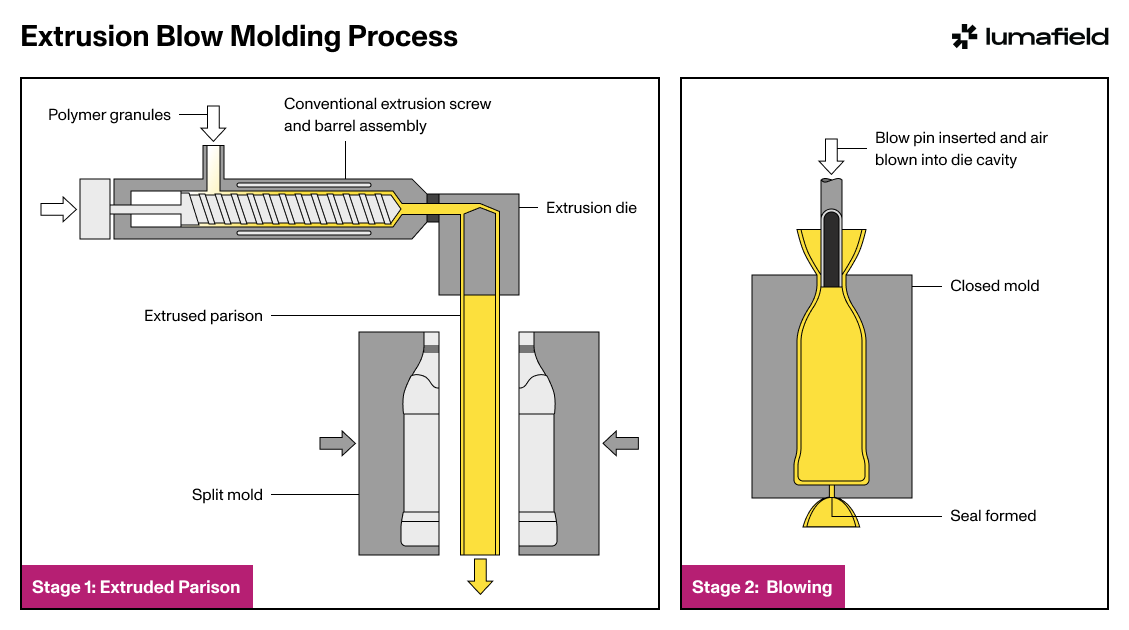 Extrusion Blow Molding Process

lumafield

Polymer granules

Conventional extrusion screw and barrel assembly

Extrusion die

Extrused parison

Split mold

Stage 1: Extruded Parison

Blow pin inserted and air blown into die cavity

Closed mold

Seal formed

Stage 2: Blowing