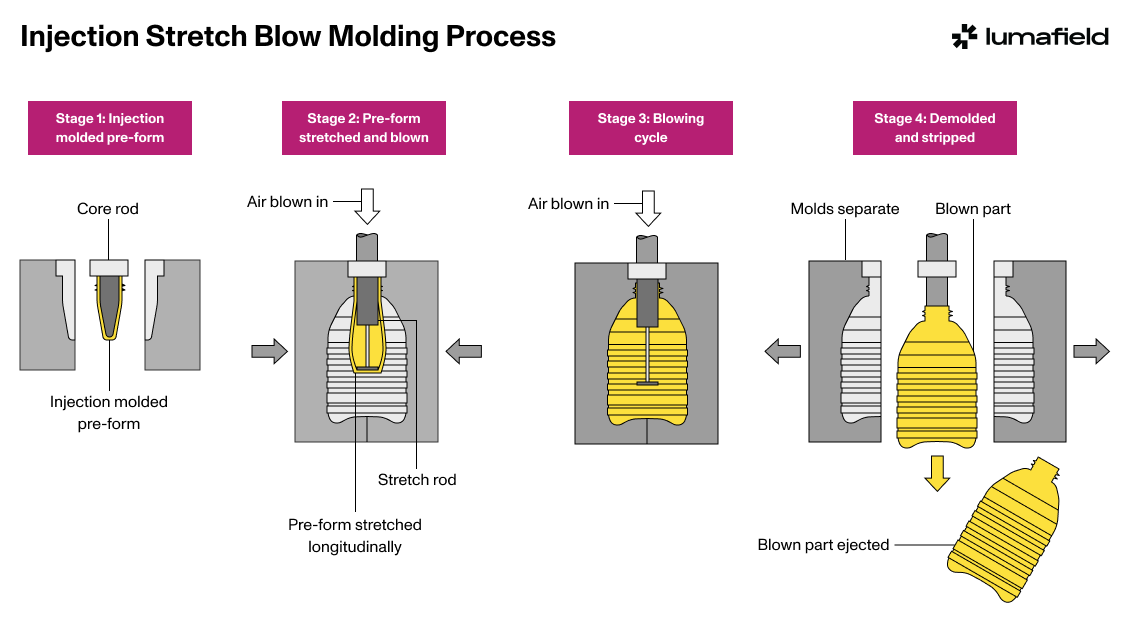 Injection Stretch Blow Molding Process

lumafield

Stage 1: Injection molded pre-form

Core rod

Injection molded pre-form

Stage 2: Pre-form stretched and blown

Air blown in

Stretch rod

Pre-form stretched longitudinally

Stage 3: Blowing cycle

Air blown in

Stage 4: Demolded and stripped

Molds separate

Blown part

Blown part ejected