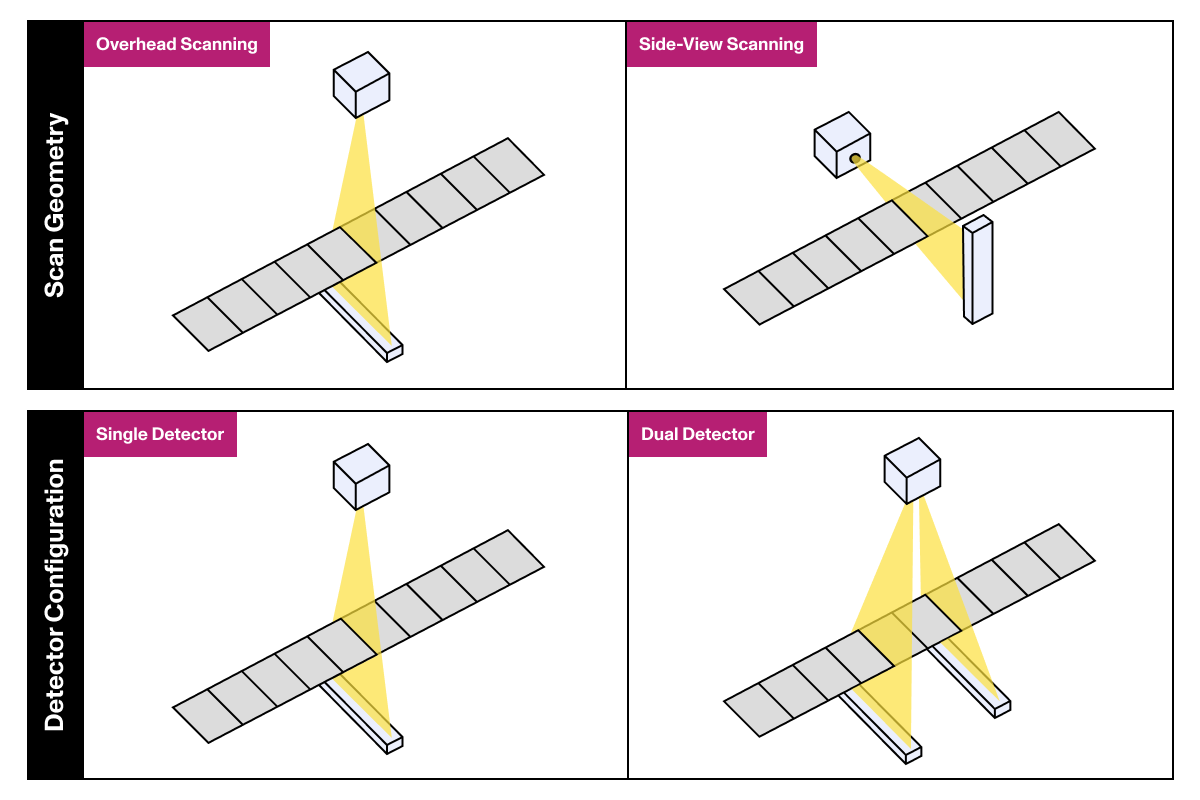 Scan Geometry

Overhead Scanning

Side-View Scanning

Detector Configuration

Single Detector

Dual Detector