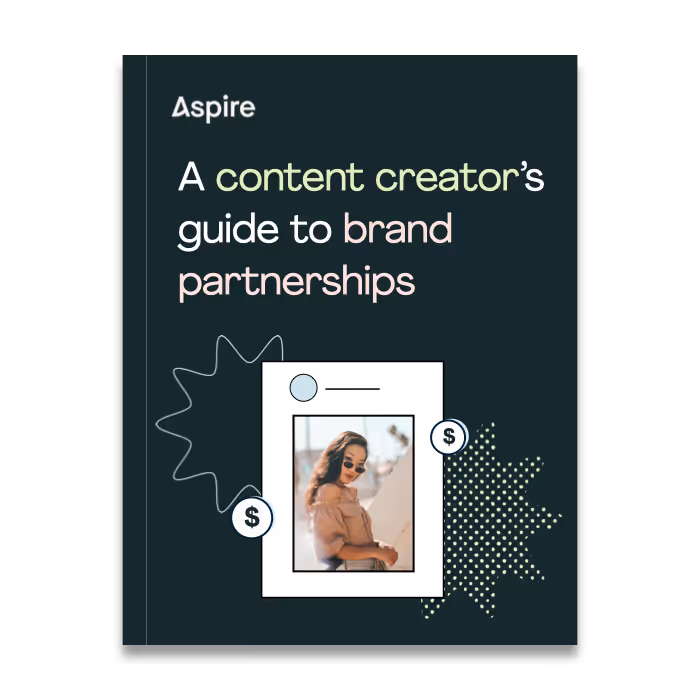 Aspire

A content creator's guide to brand partnerships

$

$