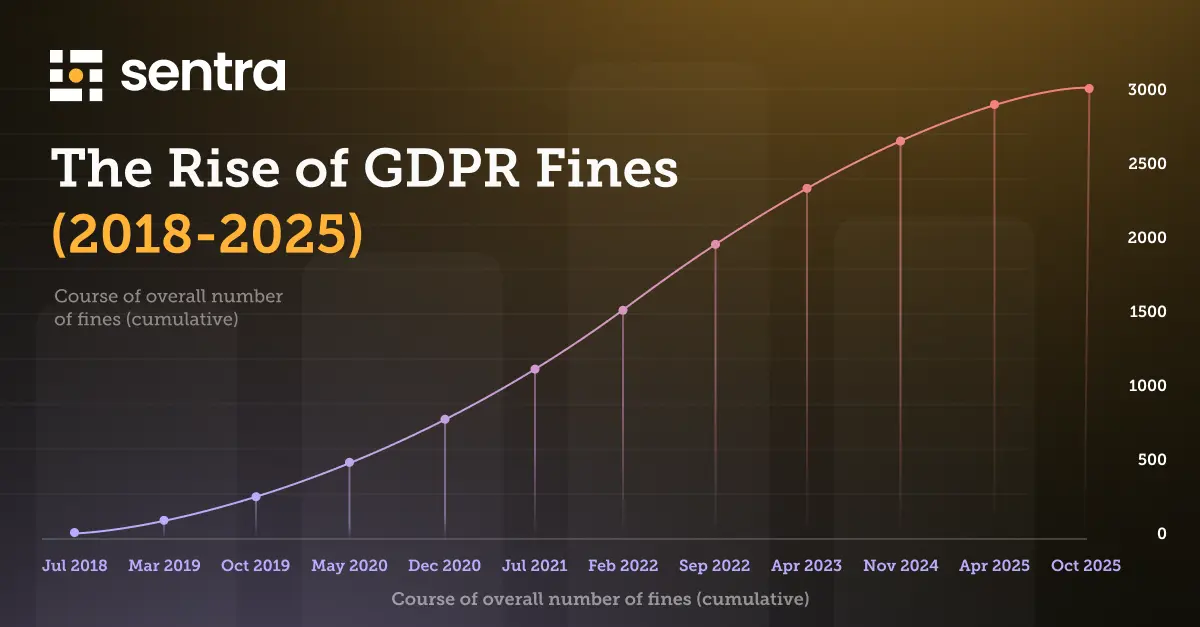 sentra

The Rise of GDPR Fines (2018-2025)

Course of overall number of fines (cumulative)

3000
2500
2000
1500
1000
500
0

Jul 2018 Mar 2019 Oct 2019 May 2020 Dec 2020 Jul 2021 Feb 2022 Sep 2022 Apr 2023 Nov 2024 Apr 2025 Oct 2025

Course of overall number of fines (cumulative)