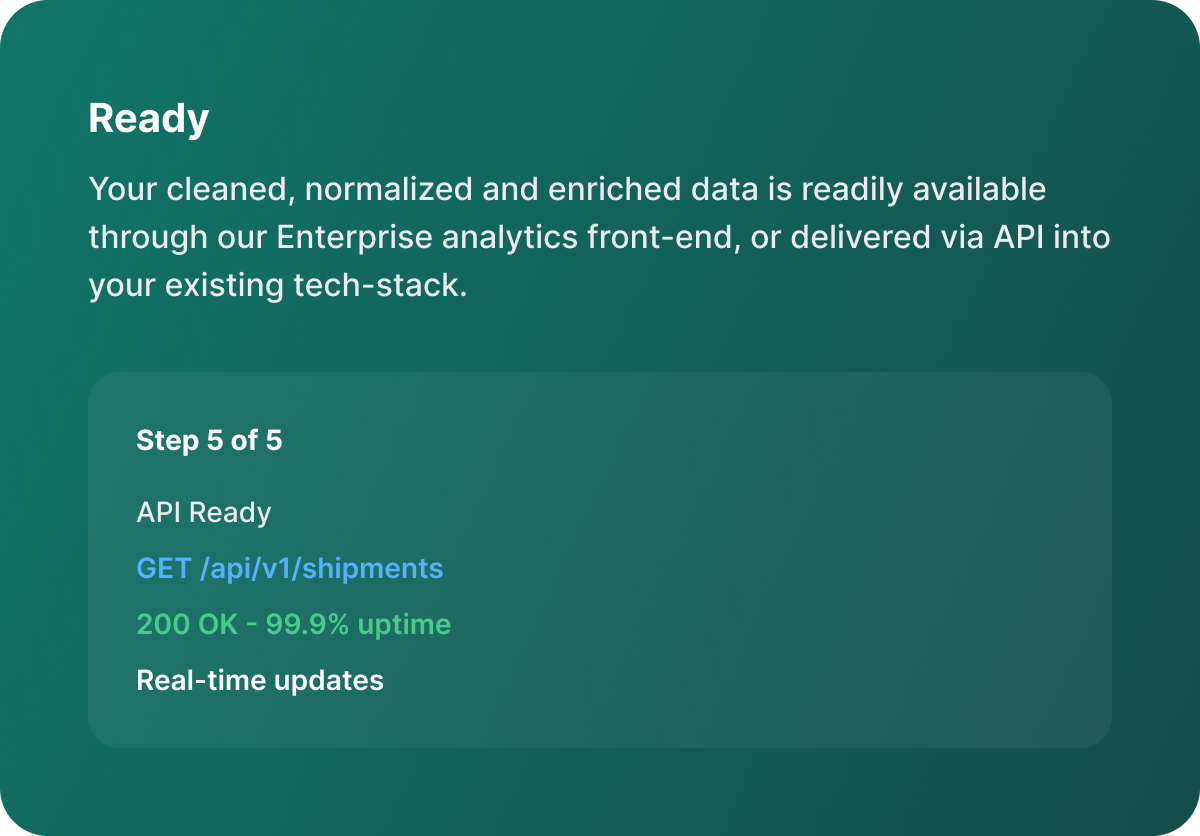 Ready

Your cleaned, normalized and enriched data is readily available through our Enterprise analytics front-end, or delivered via API into your existing tech-stack.

Step 5 of 5

API Ready

GET /api/v1/shipments

200 OK - 99.9% uptime

Real-time updates