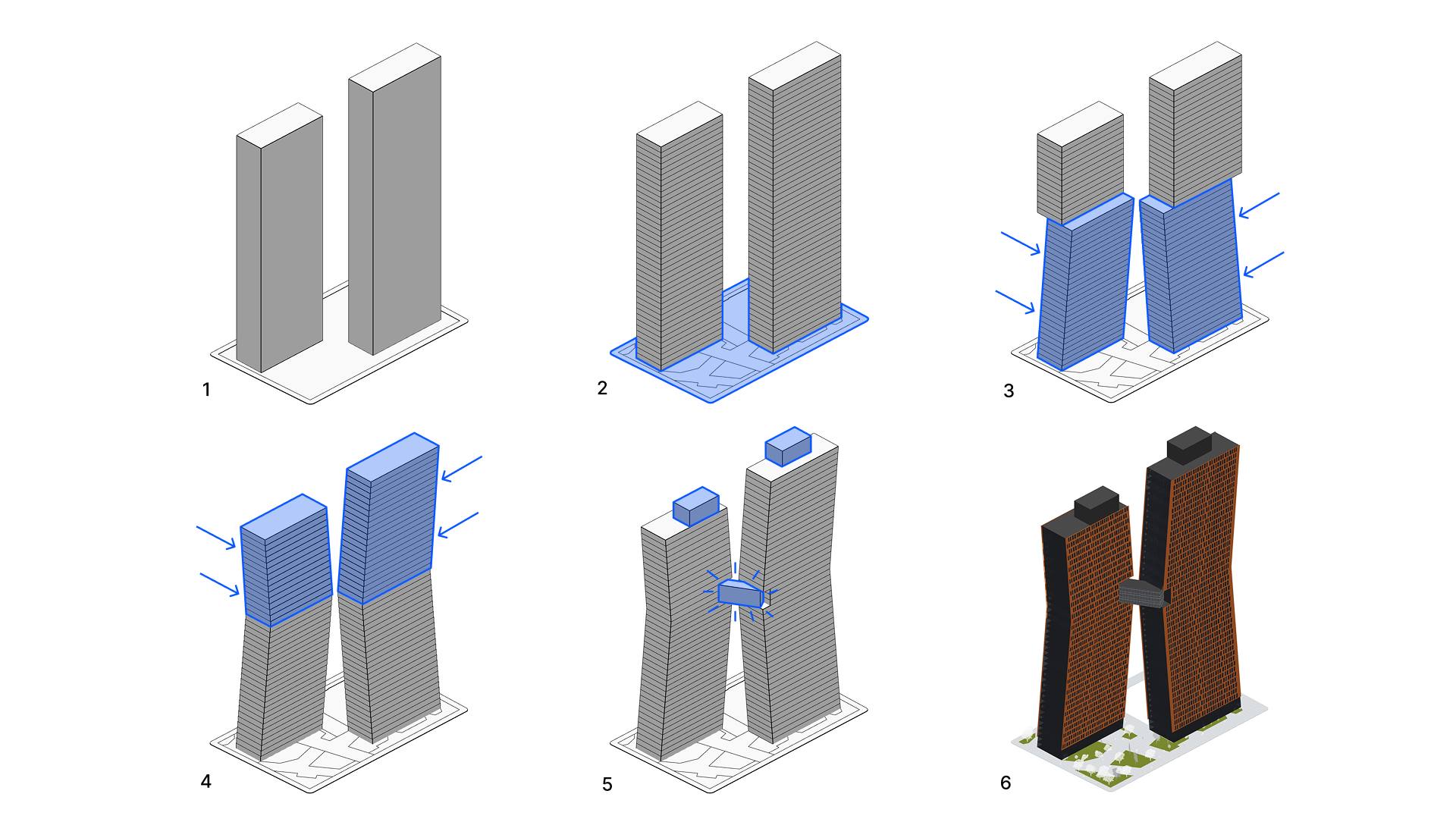 1

2

3

4

5

6