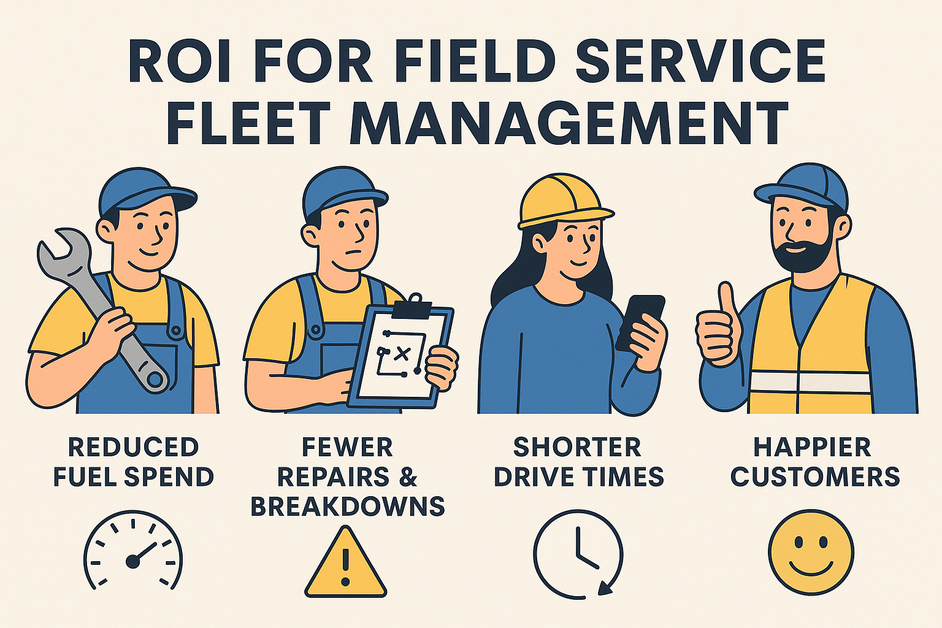 ROI FOR FIELD SERVICE FLEET MANAGEMENT

REDUCED FUEL SPEND

FEWER REPAIRS & BREAKDOWNS

SHORTER DRIVE TIMES

HAPPIER CUSTOMERS