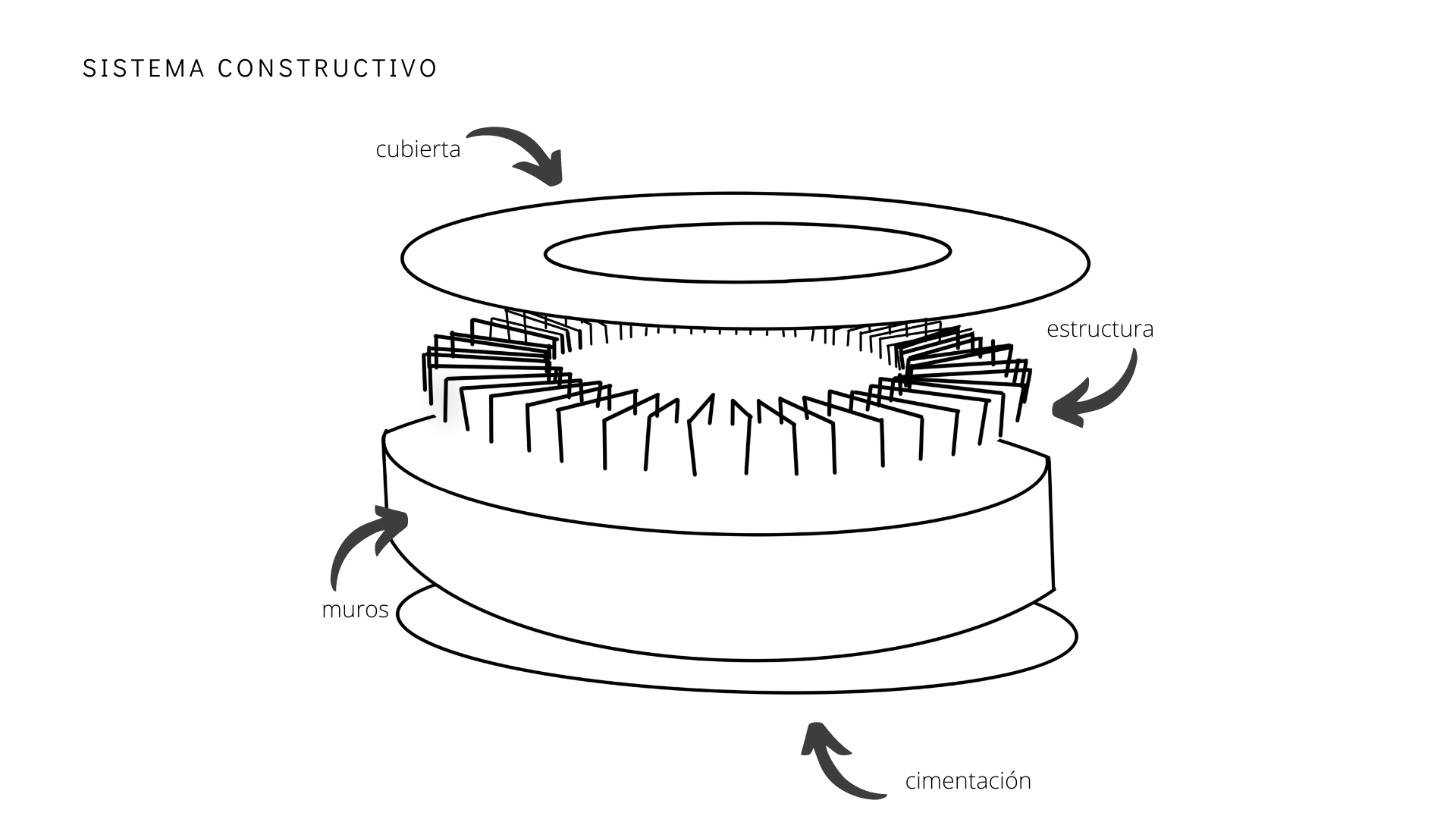 SISTEMA CONSTRUCTIVO

cubierta

estructura

muros

cimentación