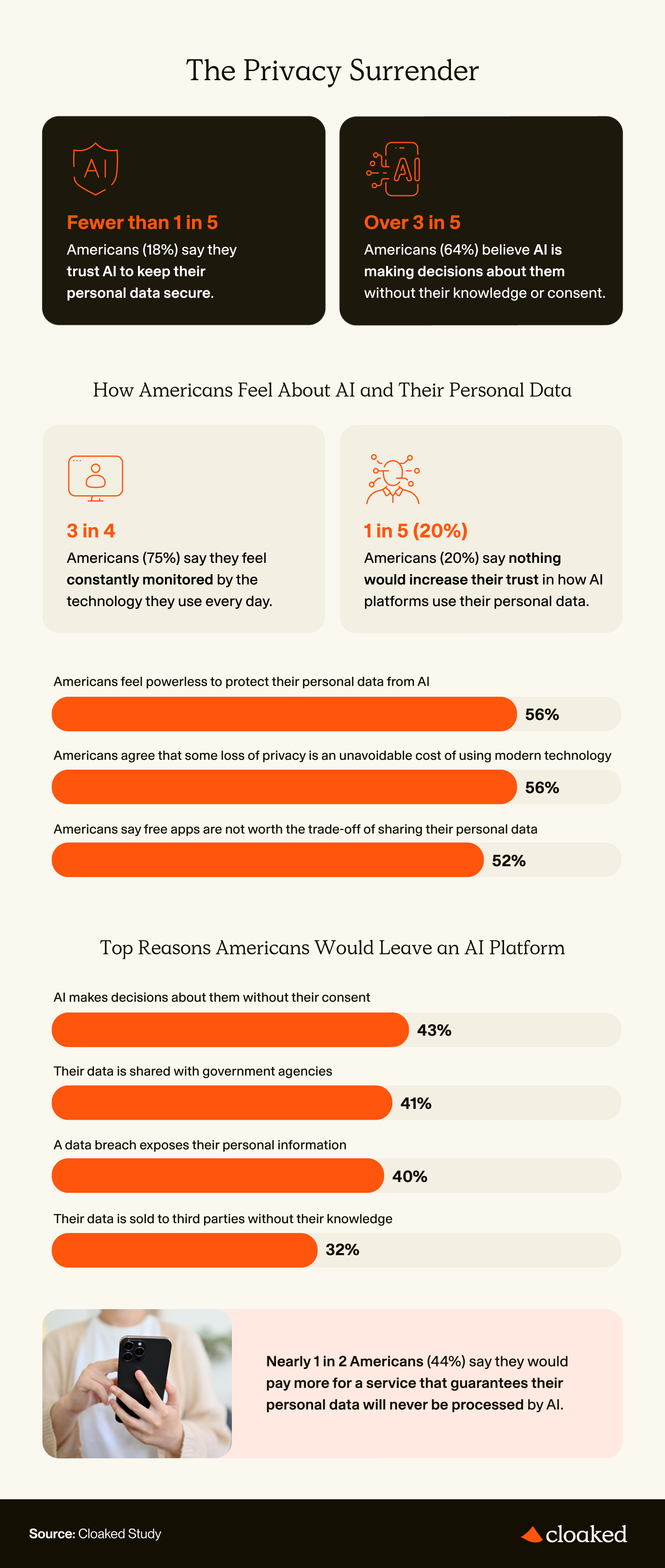 The Privacy Surrender

AI

Fewer than 1 in 5

Americans (18%) say they trust AI to keep their personal data secure.

AI

Over 3 in 5

Americans (64%) believe AI is making decisions about them without their knowledge or consent.

How Americans Feel About AI and Their Personal Data

3 in 4

Americans (75%) say they feel constantly monitored by the technology they use every day.

1 in 5 (20%)

Americans (20%) say nothing would increase their trust in how AI platforms use their personal data.

Americans feel powerless to protect their personal data from AI

56%

Americans agree that some loss of privacy is an unavoidable cost of using modern technology

56%

Americans say free apps are not worth the trade-off of sharing their personal data

52%

Top Reasons Americans Would Leave an AI Platform

AI makes decisions about them without their consent

43%

Their data is shared with government agencies

41%

A data breach exposes their personal information

40%

Their data is sold to third parties without their knowledge

32%

Nearly 1 in 2 Americans (44%) say they would pay more for a service that guarantees their personal data will never be processed by AI.

Source: Cloaked Study

cloaked